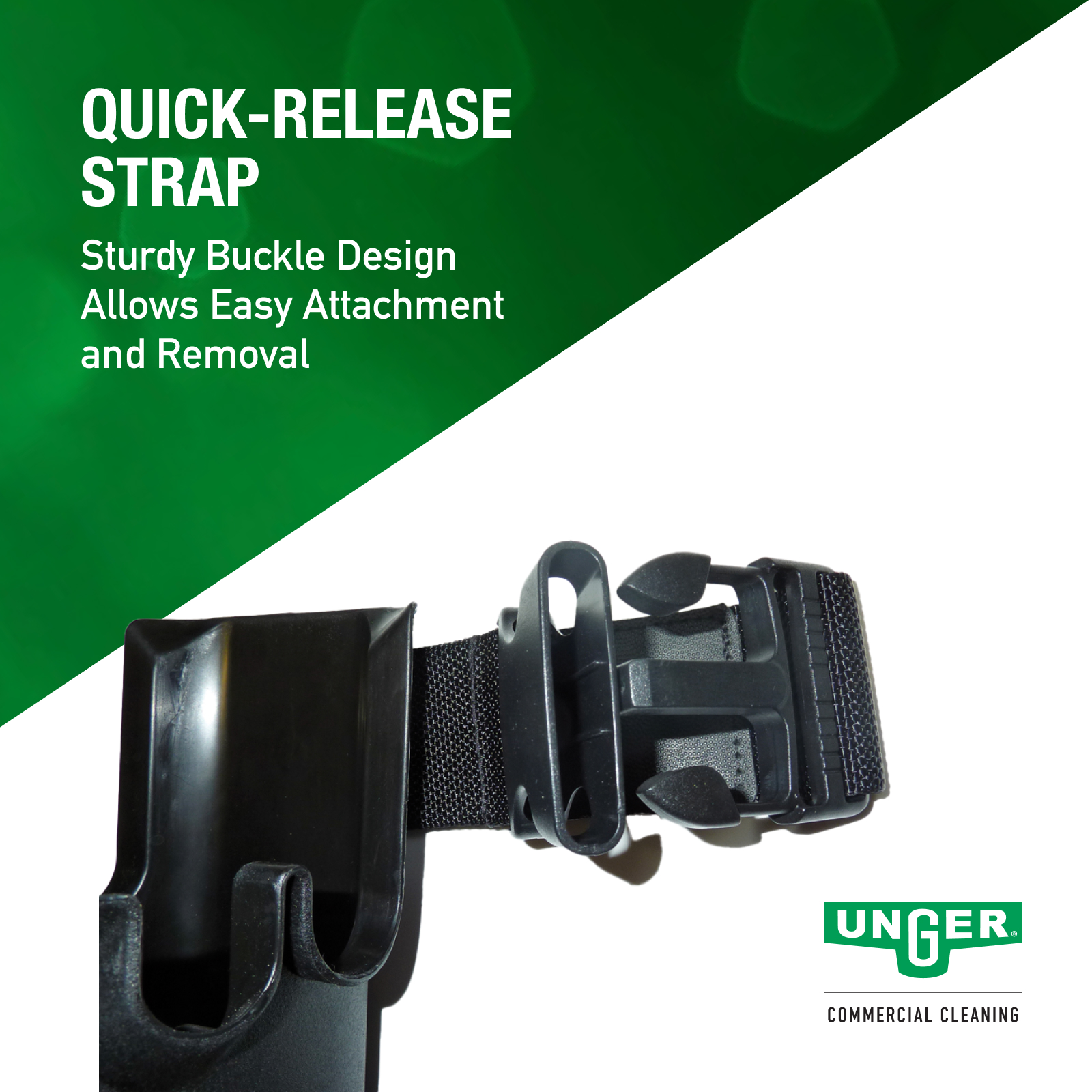 QUICK-RELEASE STRAP

Sturdy Buckle Design Allows Easy Attachment and Removal

UNGER®

COMMERCIAL CLEANING