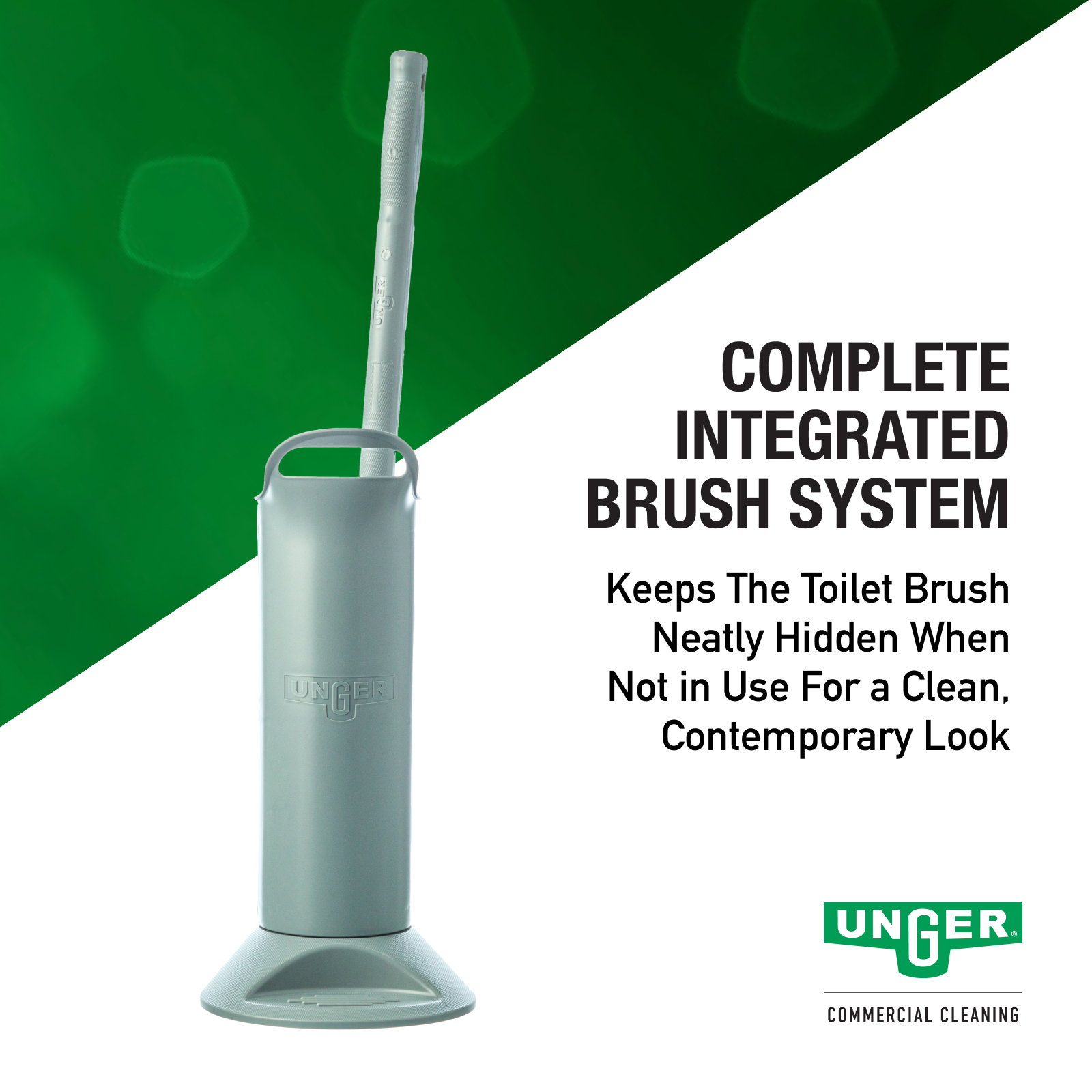 UNGER

UNGER

COMPLETE INTEGRATED BRUSH SYSTEM

Keeps The Toilet Brush Neatly Hidden When Not in Use For a Clean, Contemporary Look

UNGER®

COMMERCIAL CLEANING