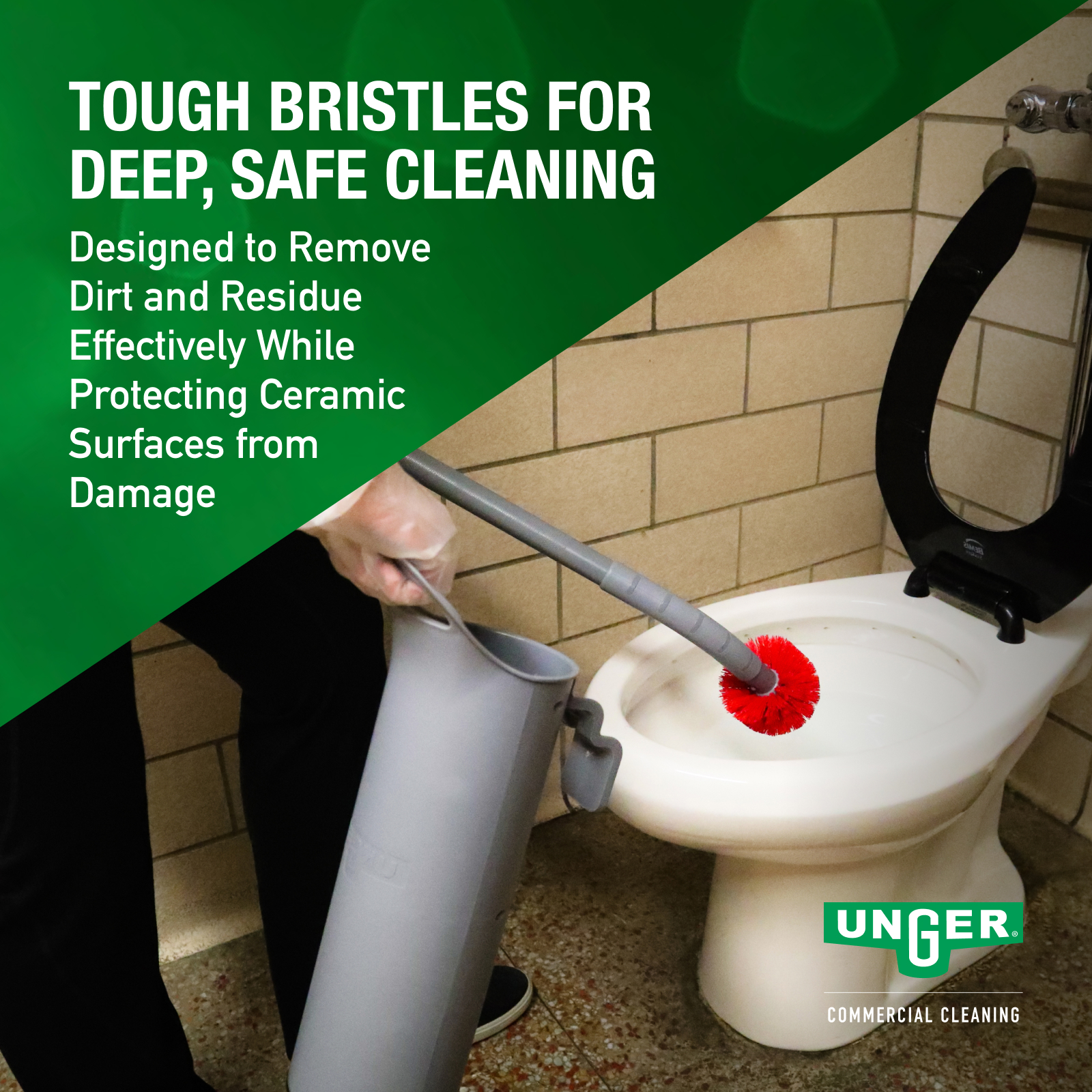 TOUGH BRISTLES FOR DEEP, SAFE CLEANING

Designed to Remove Dirt and Residue Effectively While Protecting Ceramic Surfaces from Damage

UNGER®
COMMERCIAL CLEANING