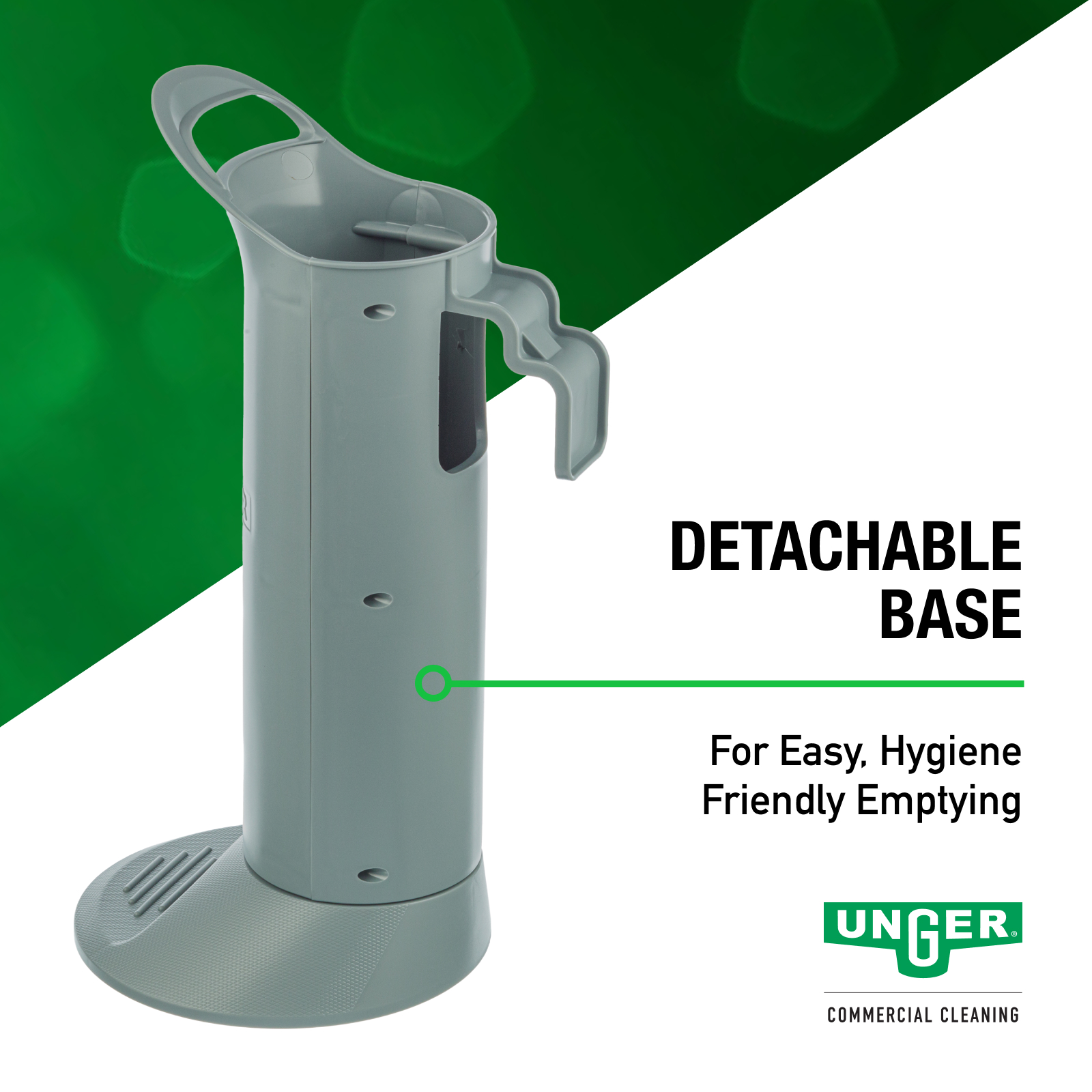 DETACHABLE BASE

For Easy, Hygiene Friendly Emptying

UNGER®

COMMERCIAL CLEANING