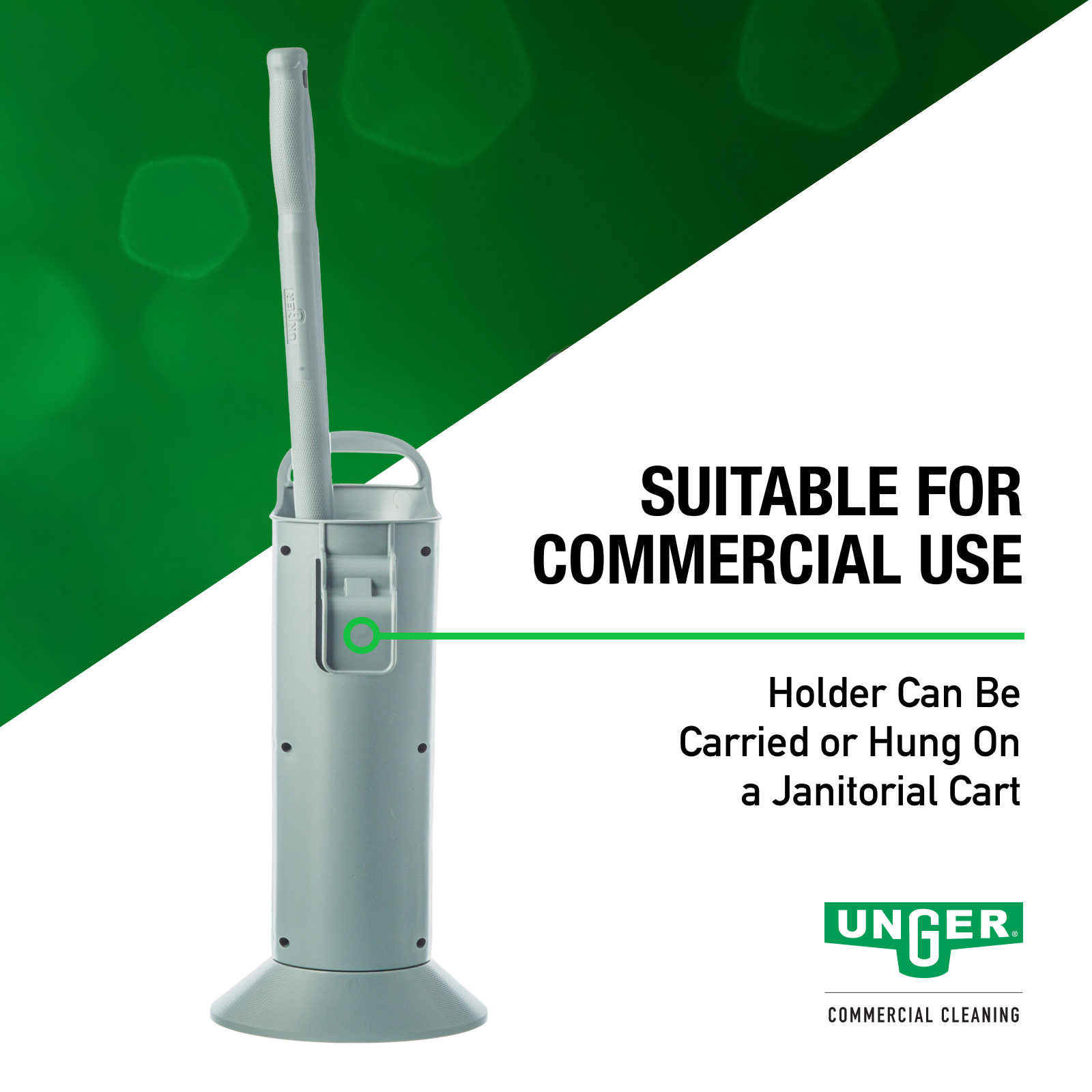 UNGER

SUITABLE FOR COMMERCIAL USE

Holder Can Be Carried or Hung On a Janitorial Cart

UNGER®

COMMERCIAL CLEANING