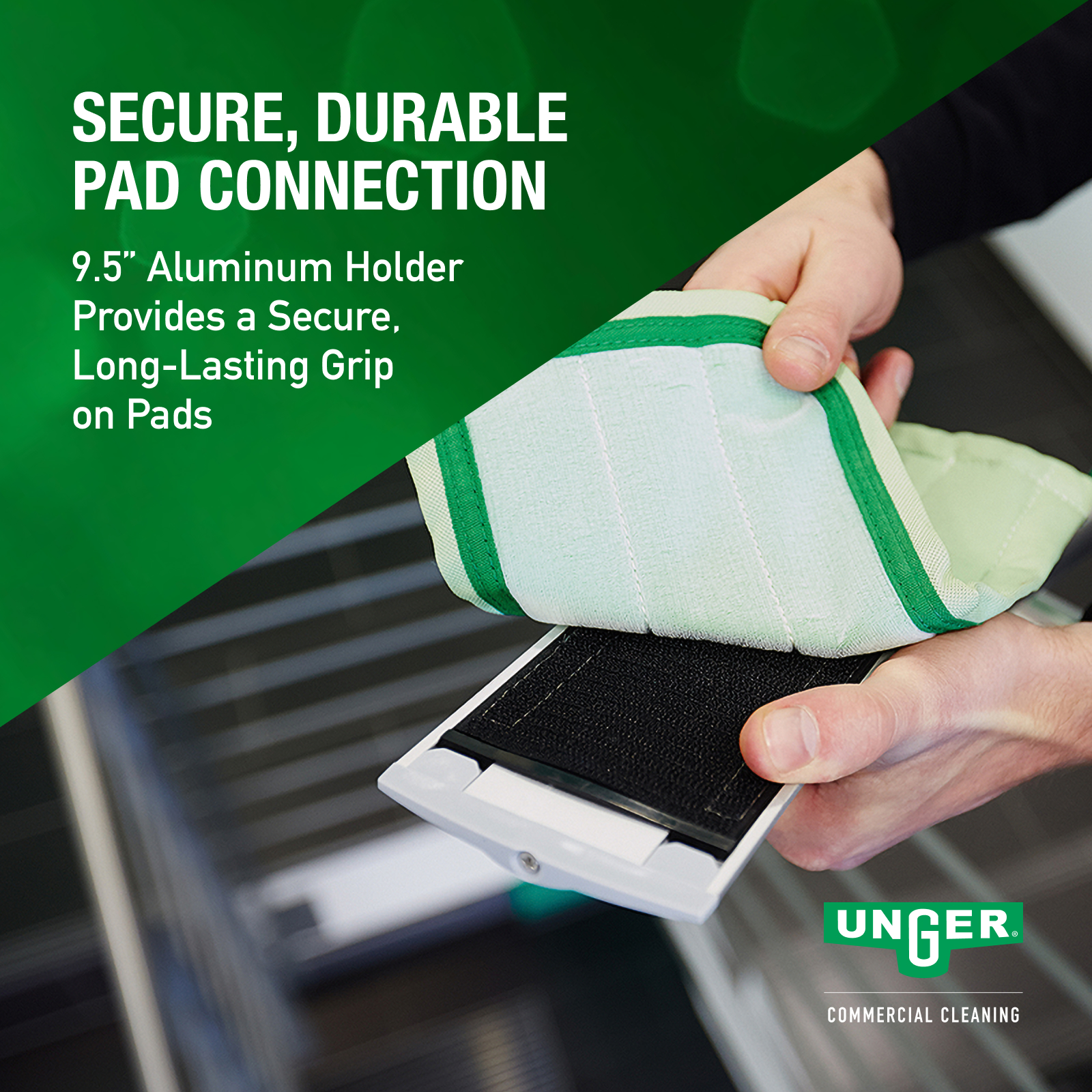 SECURE, DURABLE PAD CONNECTION

9.5" Aluminum Holder Provides a Secure, Long-Lasting Grip on Pads

UNGER®

COMMERCIAL CLEANING