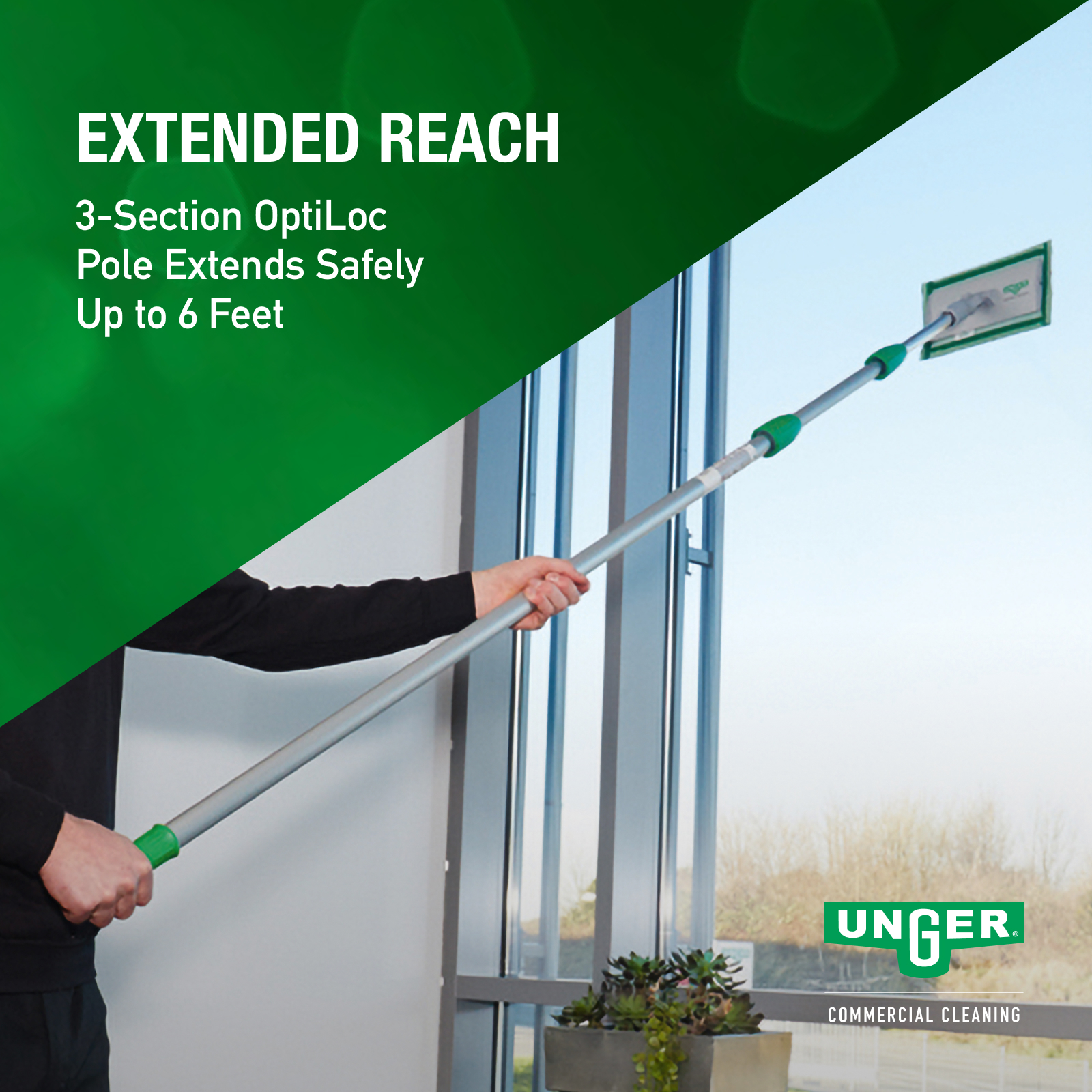 EXTENDED REACH

3-Section OptiLoc Pole Extends Safely Up to 6 Feet

UNGER®

COMMERCIAL CLEANING