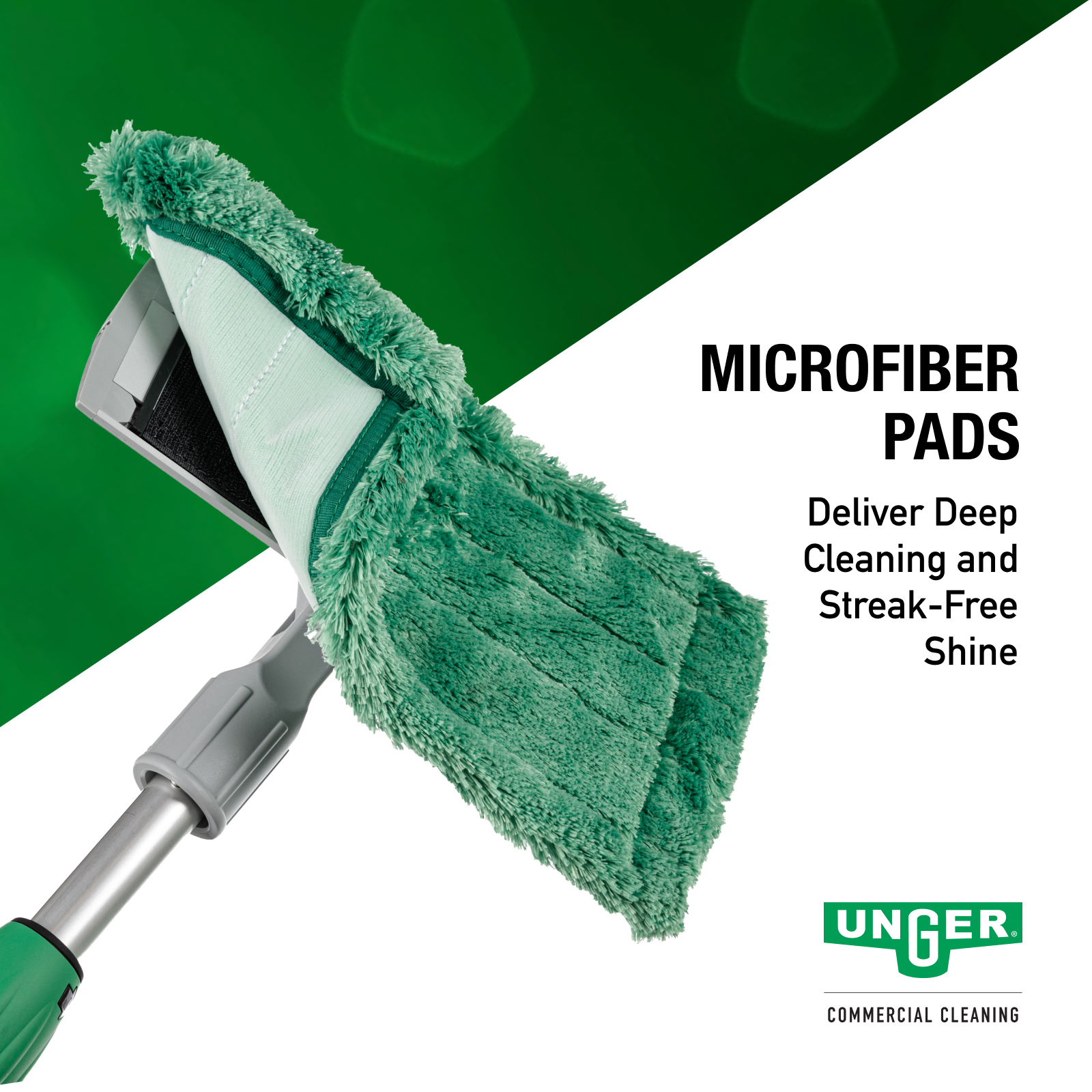 MICROFIBER PADS

Deliver Deep Cleaning and Streak-Free Shine

UNGER®

COMMERCIAL CLEANING