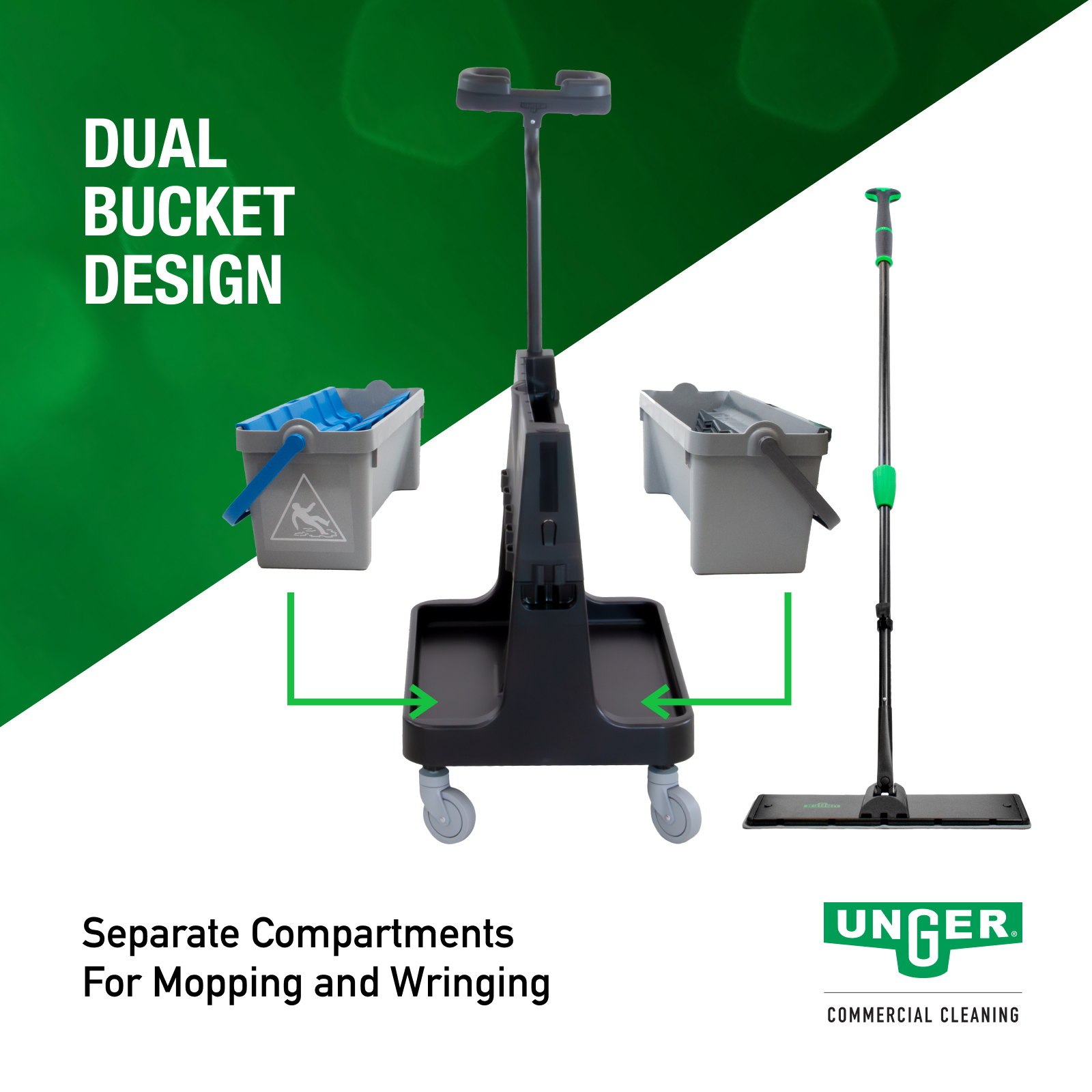 DUAL
BUCKET
DESIGN

Separate Compartments
For Mopping and Wringing

UNGER®

COMMERCIAL CLEANING