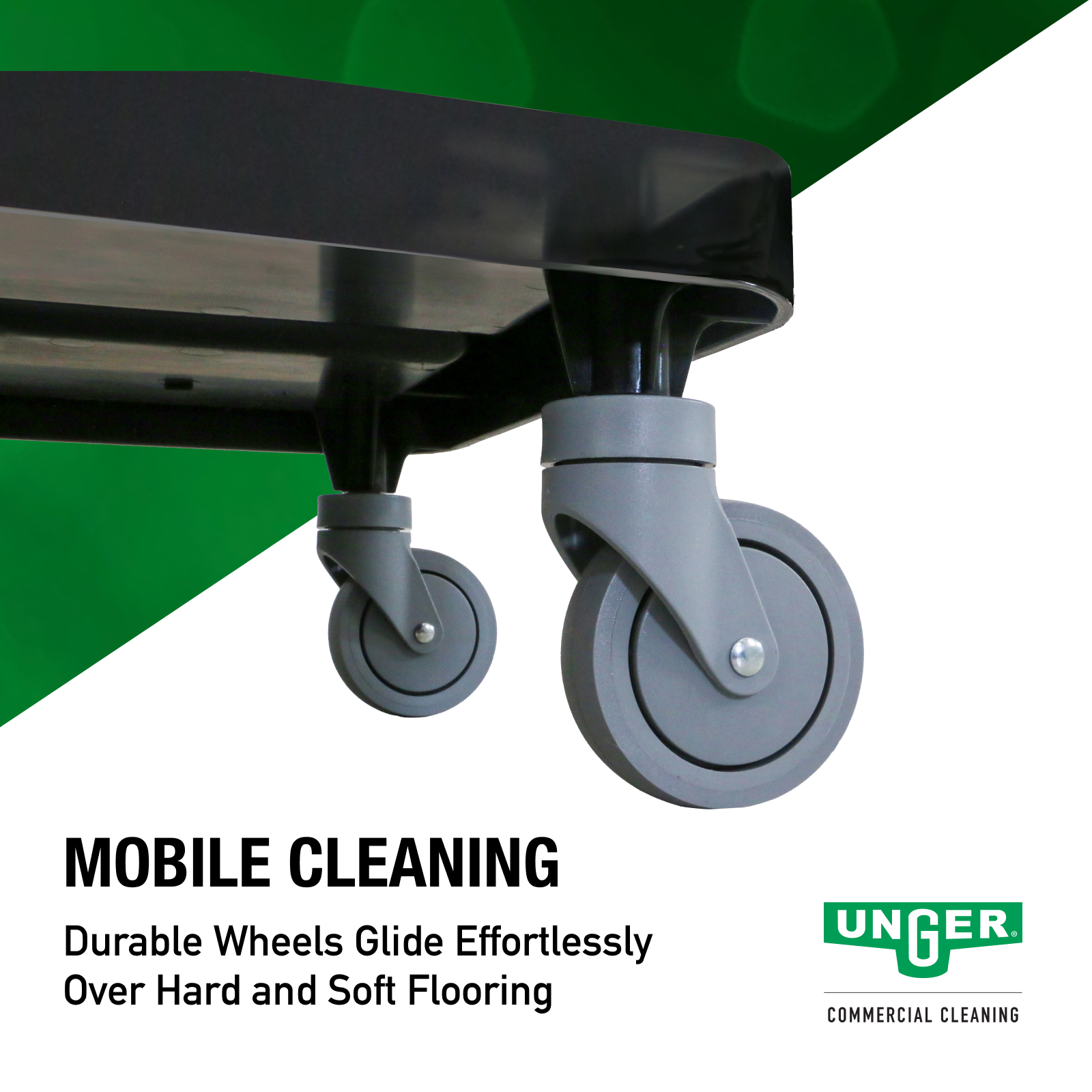 MOBILE CLEANING

Durable Wheels Glide Effortlessly Over Hard and Soft Flooring

UNGER®

COMMERCIAL CLEANING