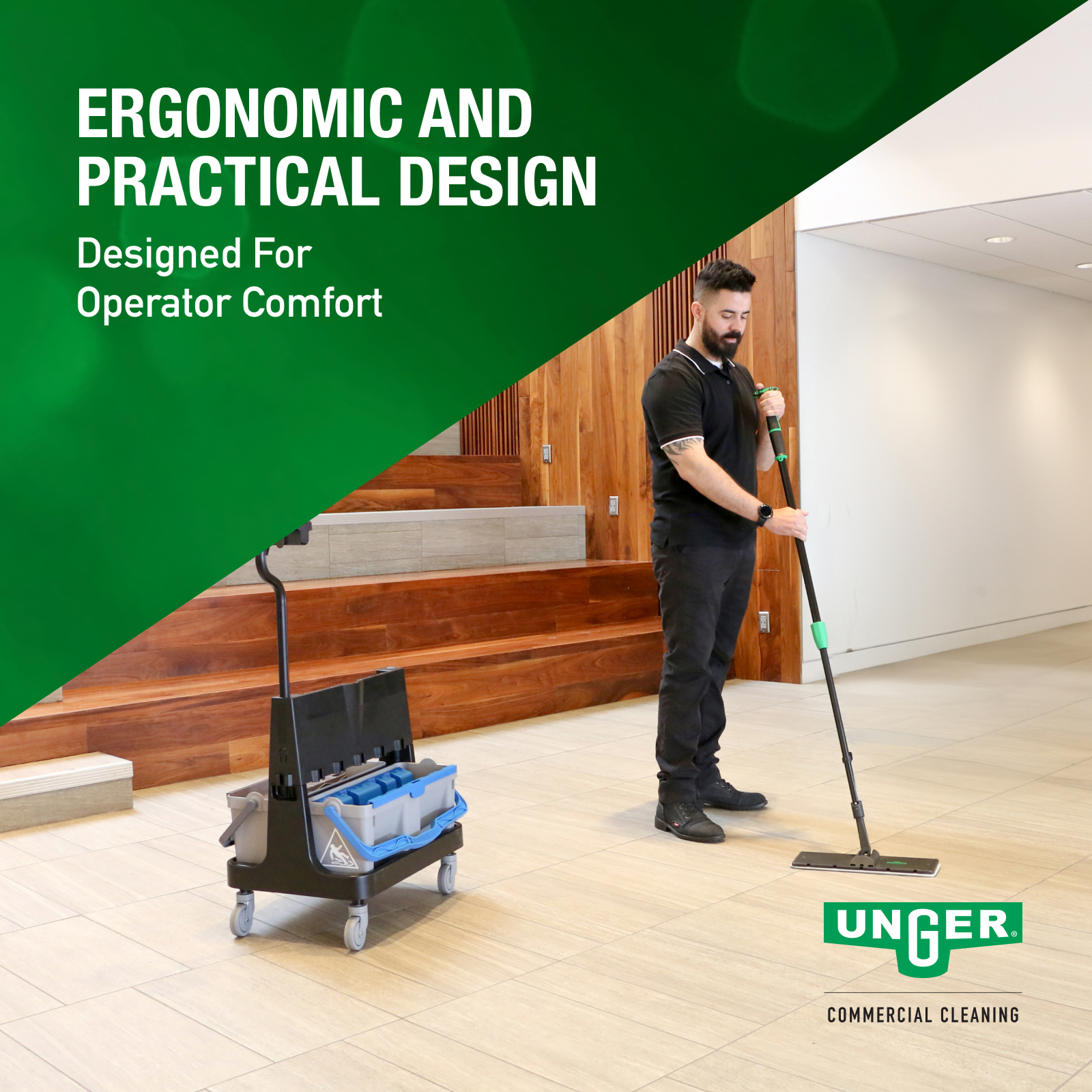 ERGONOMIC AND PRACTICAL DESIGN

Designed For Operator Comfort

UNGER®

COMMERCIAL CLEANING