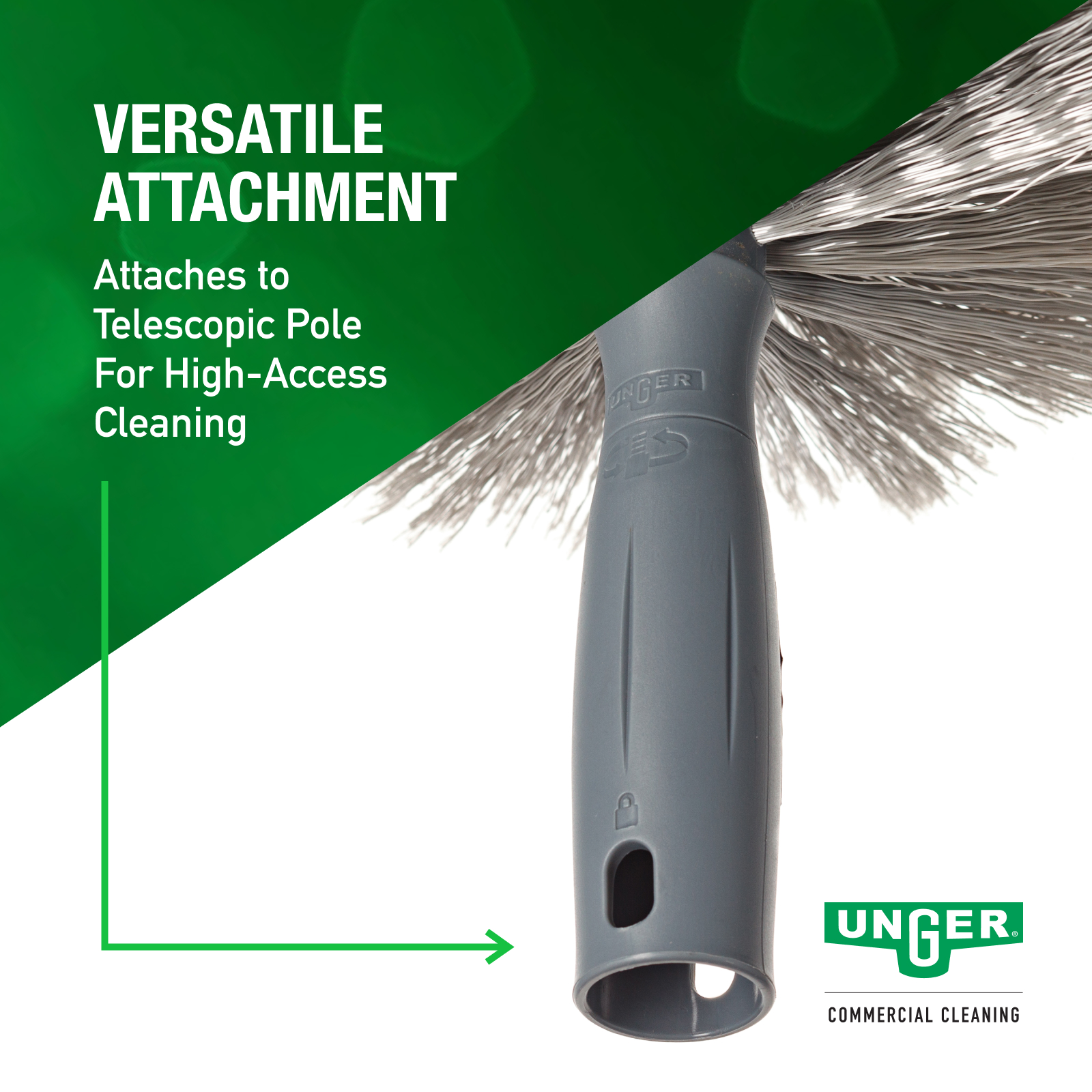 VERSATILE ATTACHMENT

Attaches to Telescopic Pole For High-Access Cleaning

UNGER

UNGER®

COMMERCIAL CLEANING