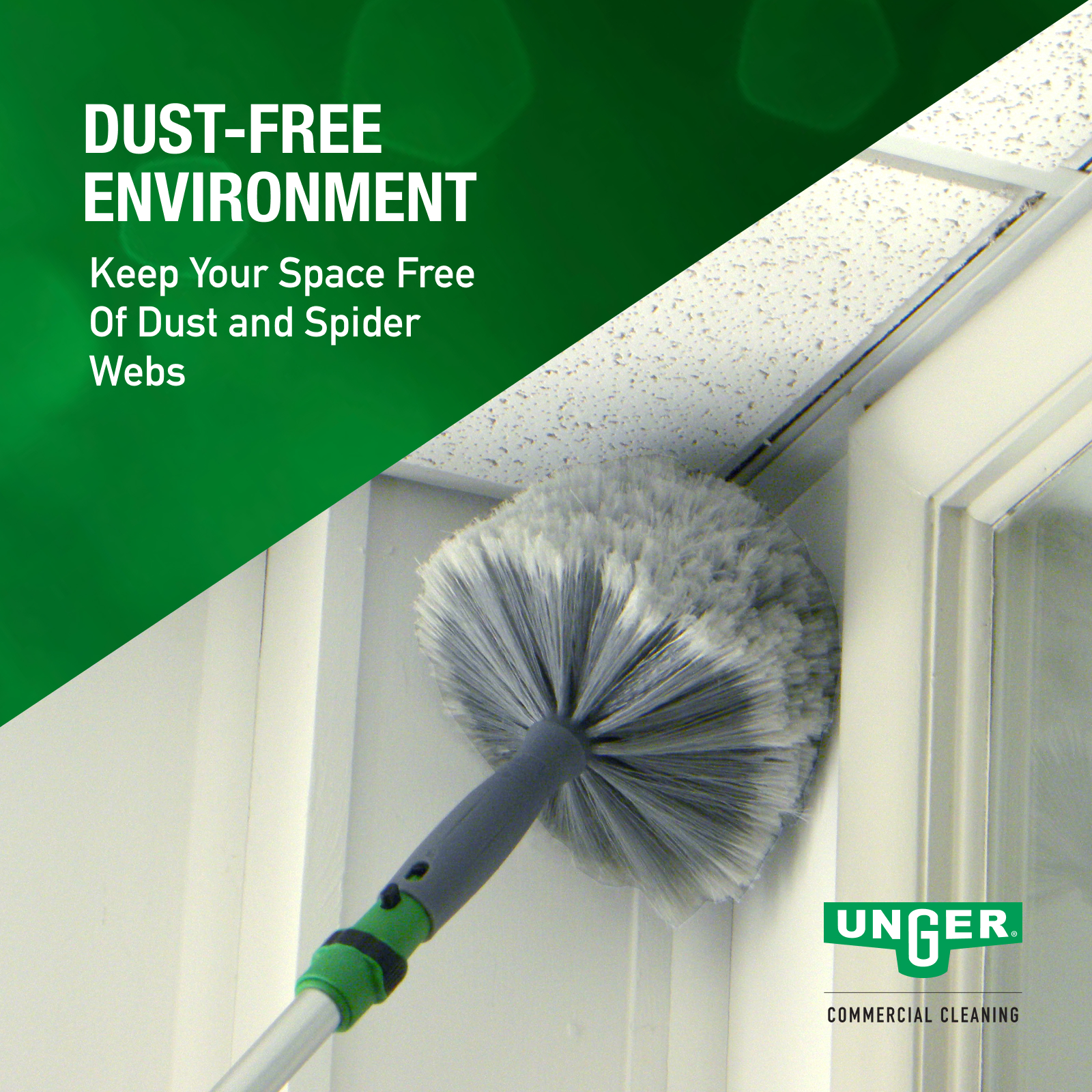 DUST-FREE ENVIRONMENT

Keep Your Space Free Of Dust and Spider Webs

UNGER®

COMMERCIAL CLEANING