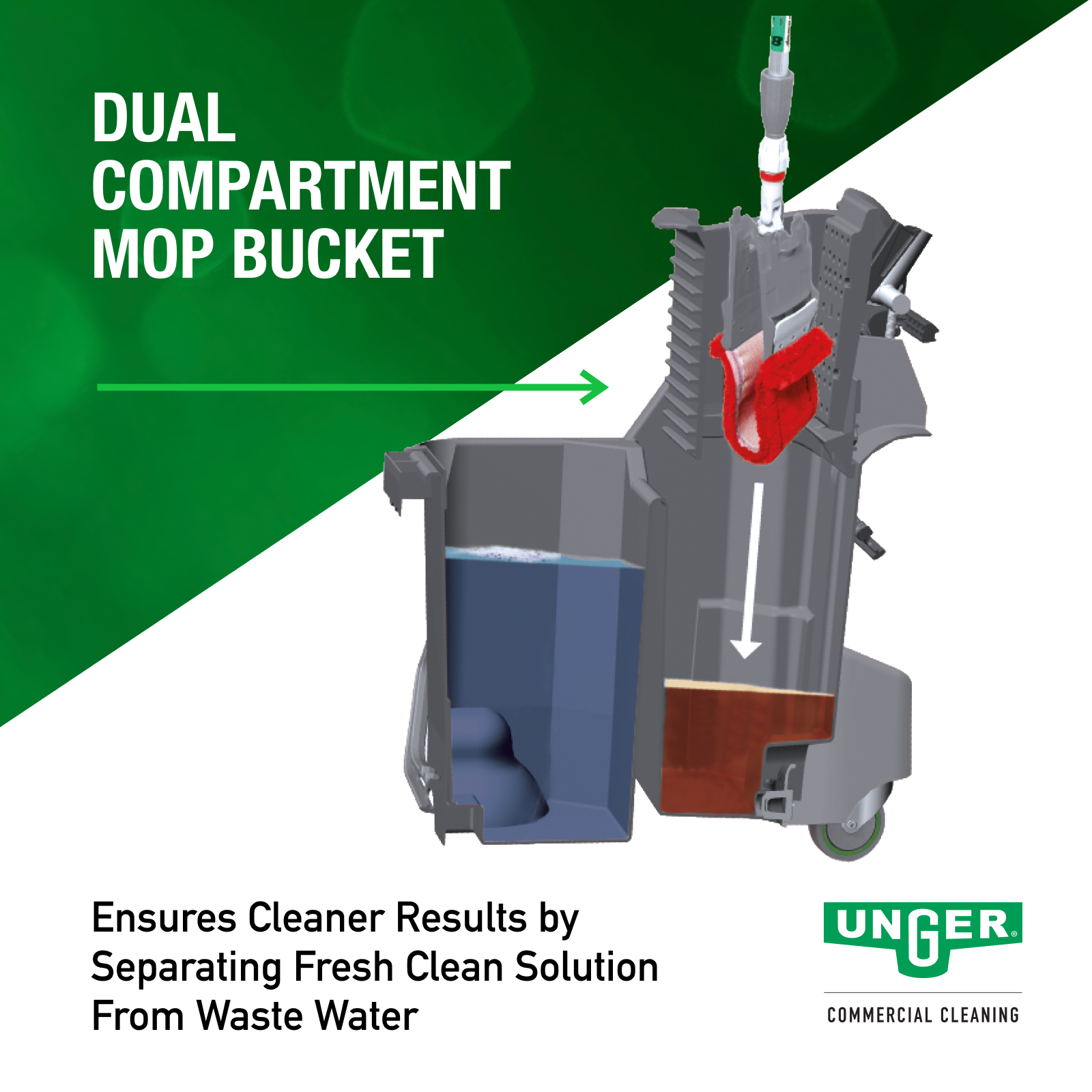 DUAL COMPARTMENT MOP BUCKET

Ensures Cleaner Results by Separating Fresh Clean Solution From Waste Water

UNGER®

COMMERCIAL CLEANING