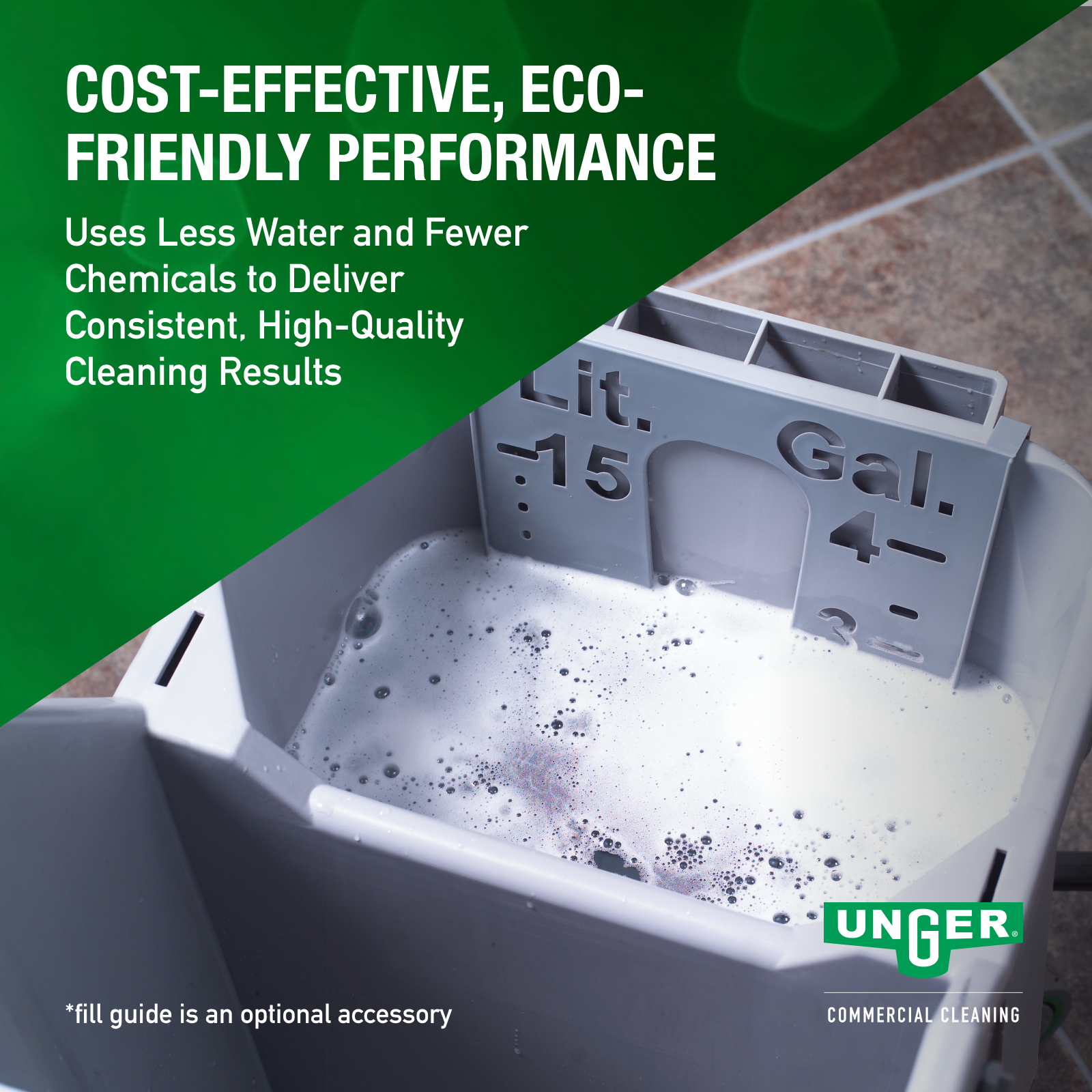 COST-EFFECTIVE, ECO-FRIENDLY PERFORMANCE

Uses Less Water and Fewer Chemicals to Deliver Consistent, High-Quality Cleaning Results

Lit.
15

Gal.
4
3

UNGER®

COMMERCIAL CLEANING

*fill guide is an optional accessory