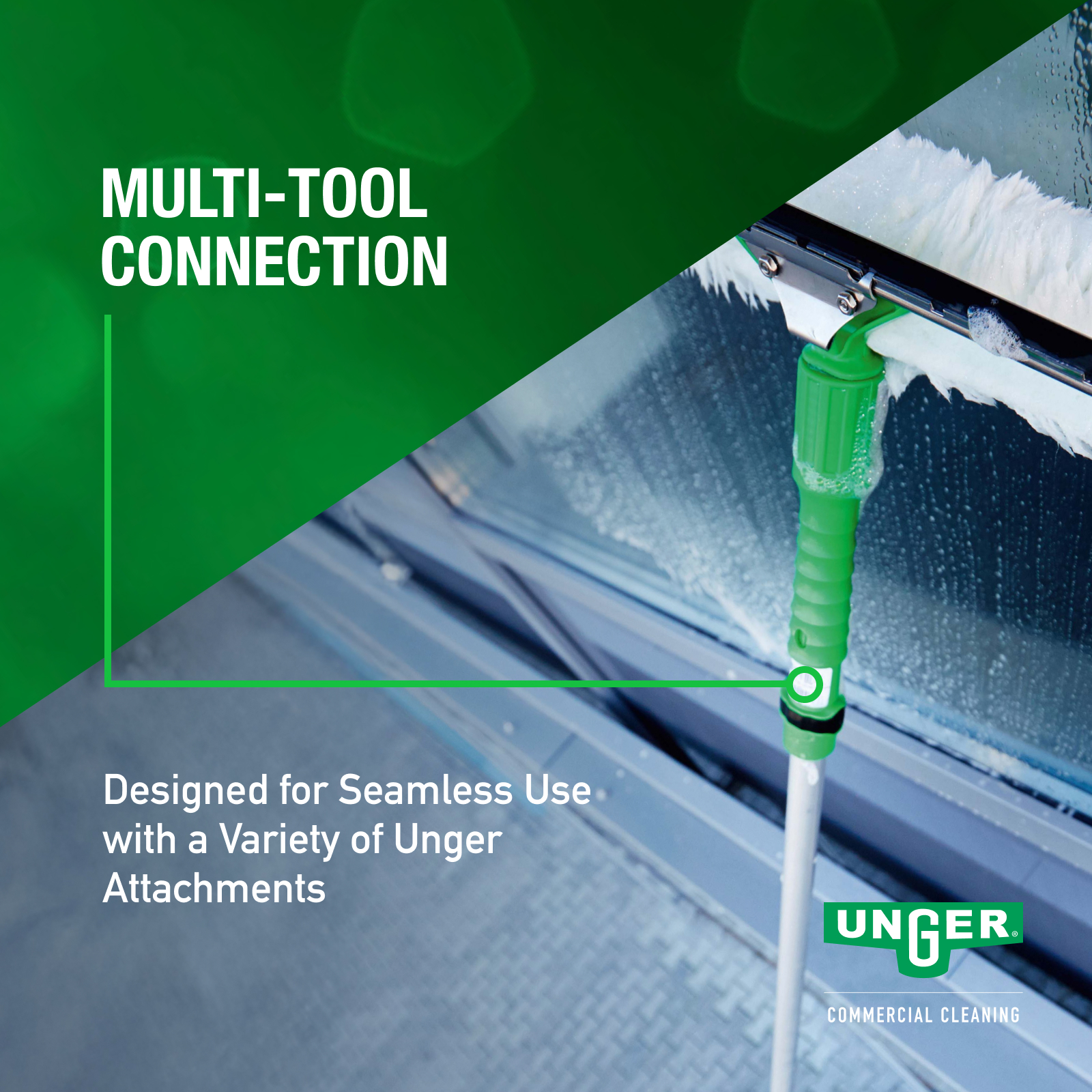 MULTI-TOOL CONNECTION

Designed for Seamless Use with a Variety of Unger Attachments

UNGER®

COMMERCIAL CLEANING