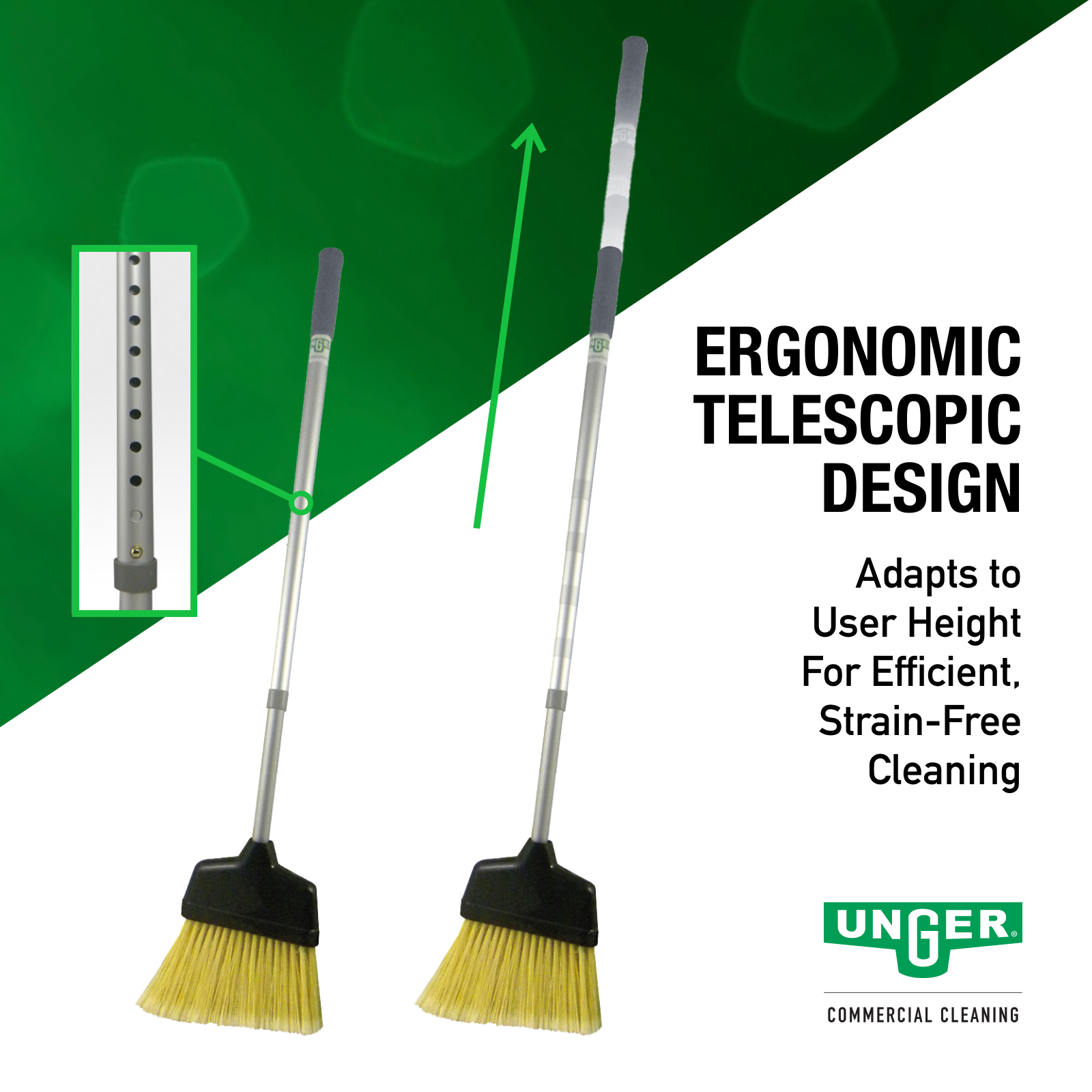 ERGONOMIC TELESCOPIC DESIGN

Adapts to User Height For Efficient, Strain-Free Cleaning

UNGER®

COMMERCIAL CLEANING