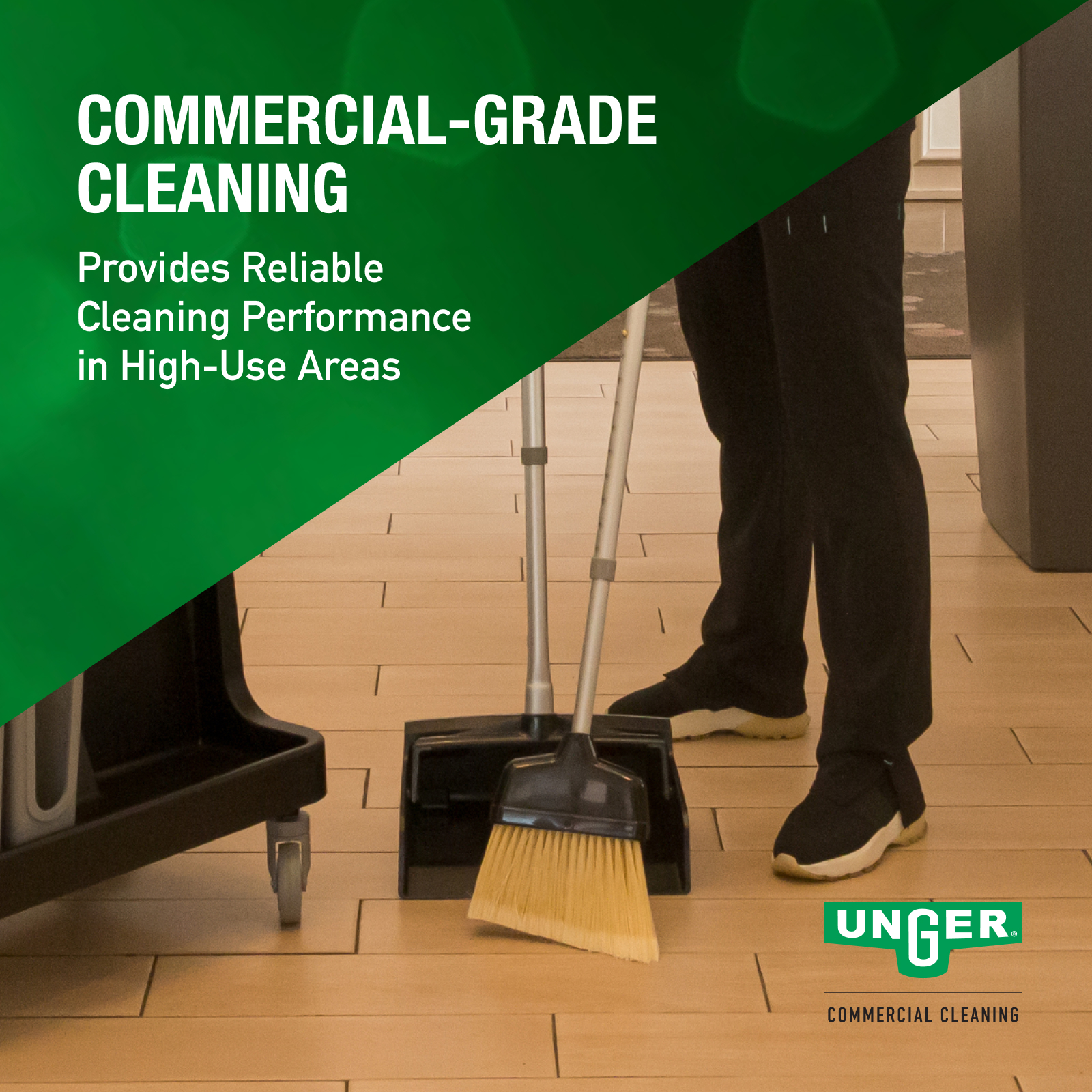 COMMERCIAL-GRADE CLEANING

Provides Reliable Cleaning Performance in High-Use Areas

UNGER®

COMMERCIAL CLEANING