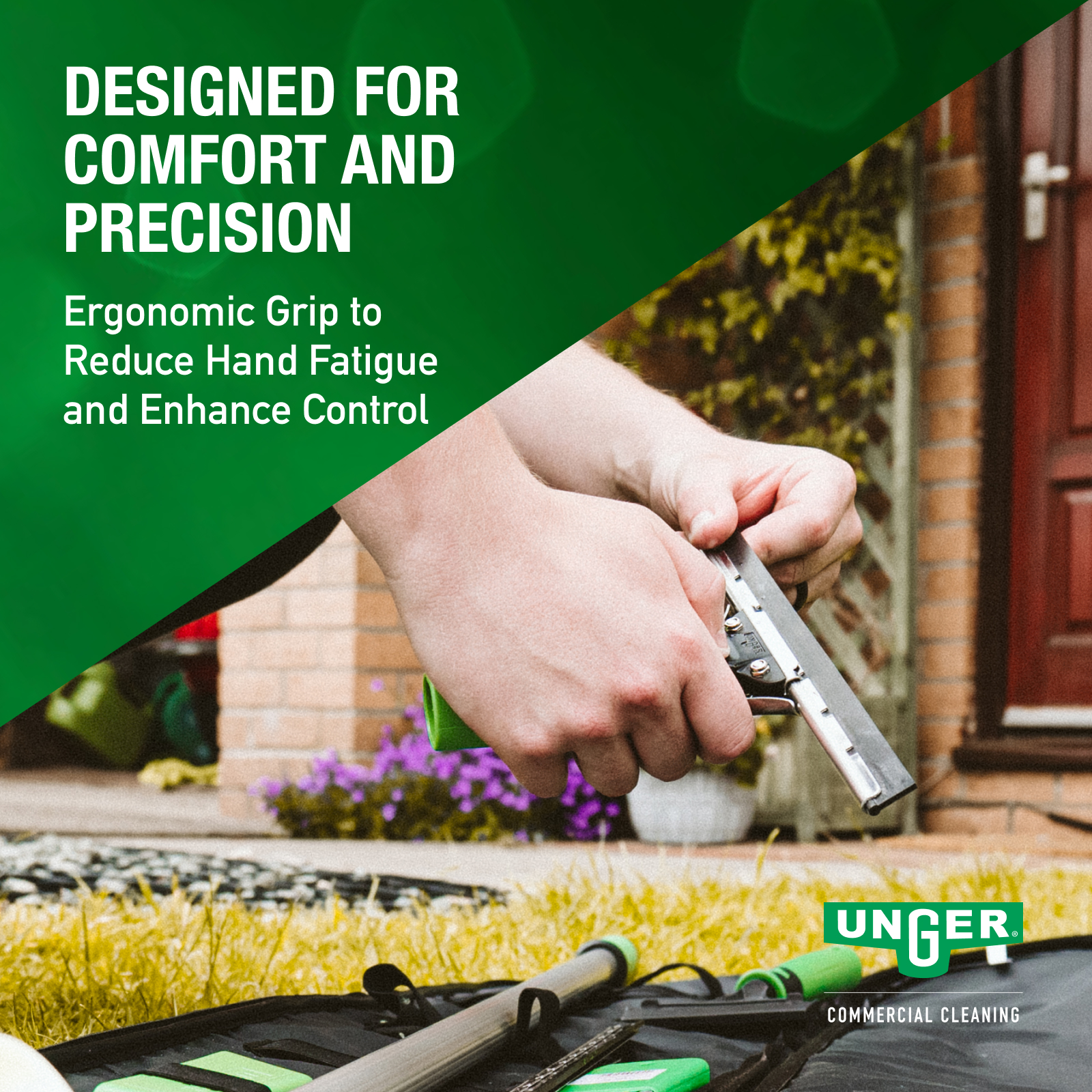 DESIGNED FOR COMFORT AND PRECISION

Ergonomic Grip to Reduce Hand Fatigue and Enhance Control

UNGER®

COMMERCIAL CLEANING