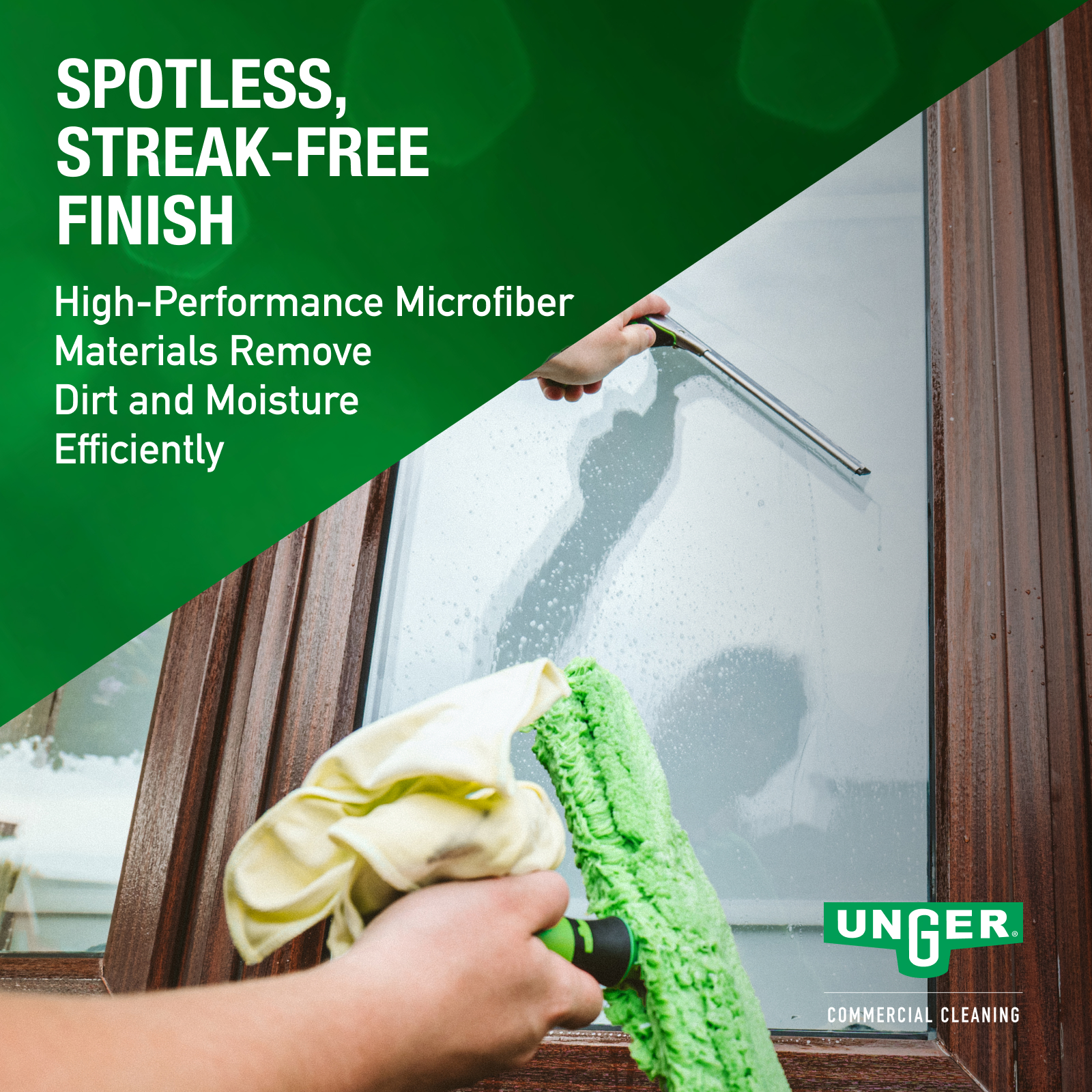 SPOTLESS, STREAK-FREE FINISH

High-Performance Microfiber Materials Remove Dirt and Moisture Efficiently

UNGER®

COMMERCIAL CLEANING