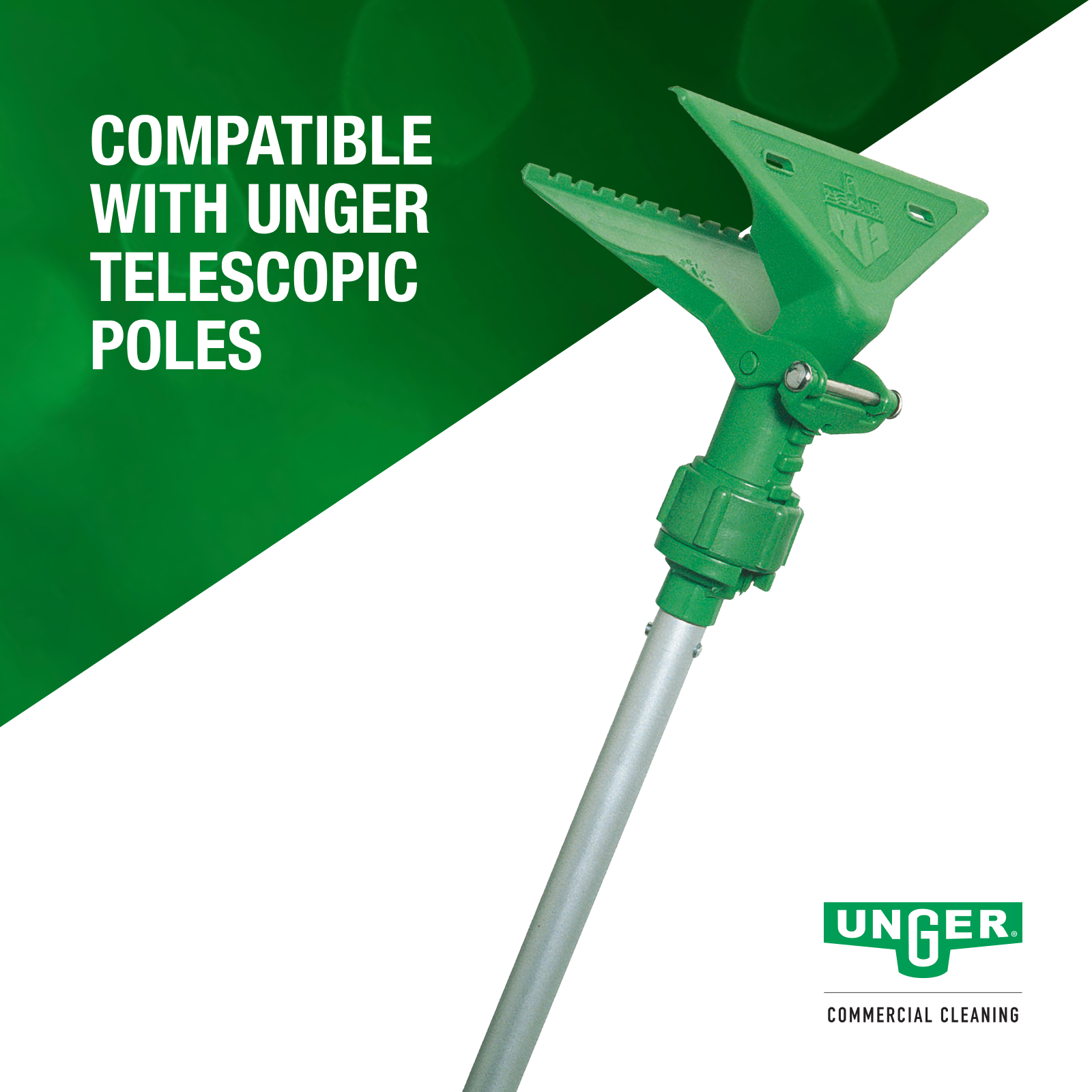 COMPATIBLE WITH UNGER TELESCOPIC POLES

UNGER®

COMMERCIAL CLEANING