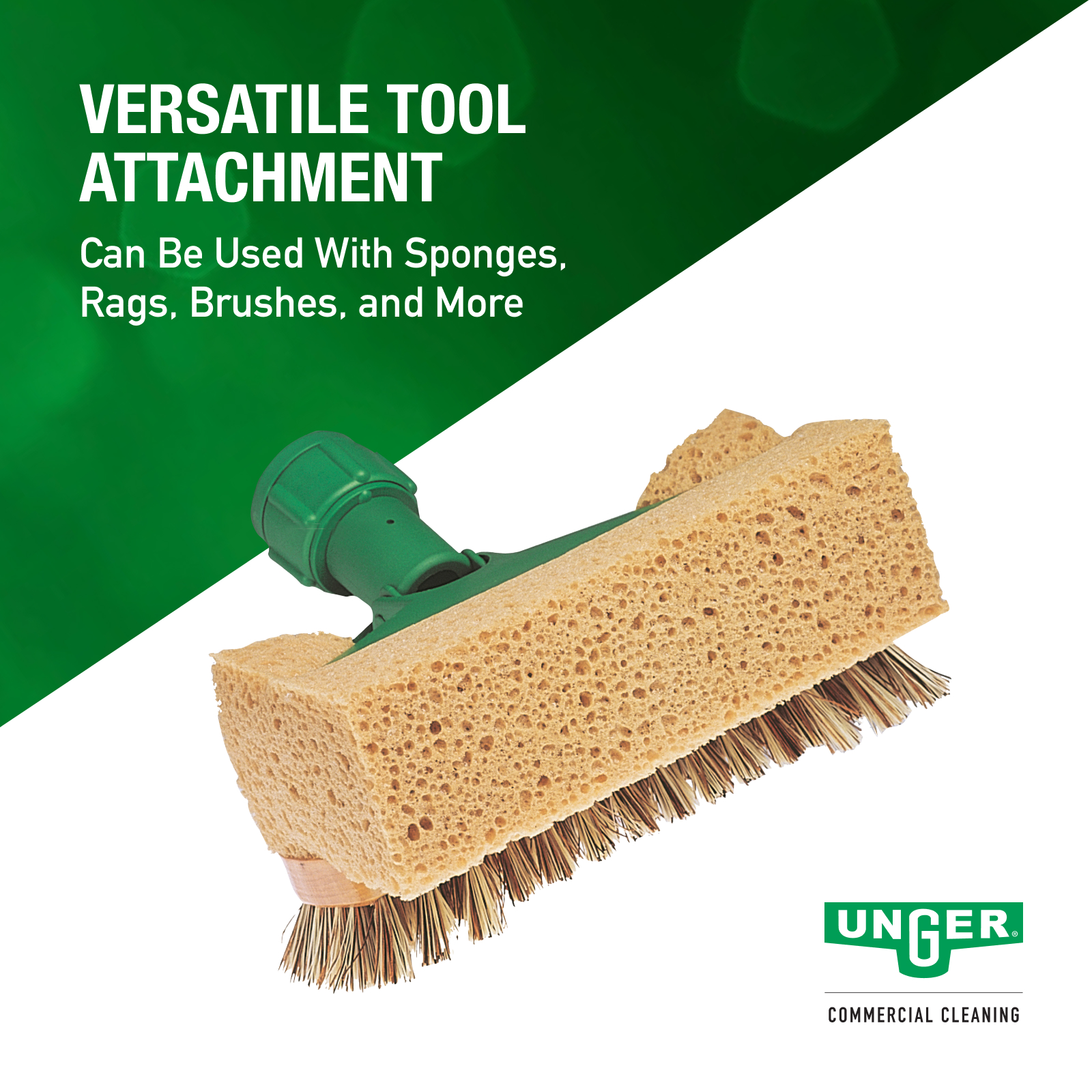 VERSATILE TOOL ATTACHMENT

Can Be Used With Sponges, Rags, Brushes, and More

UNGER®

COMMERCIAL CLEANING