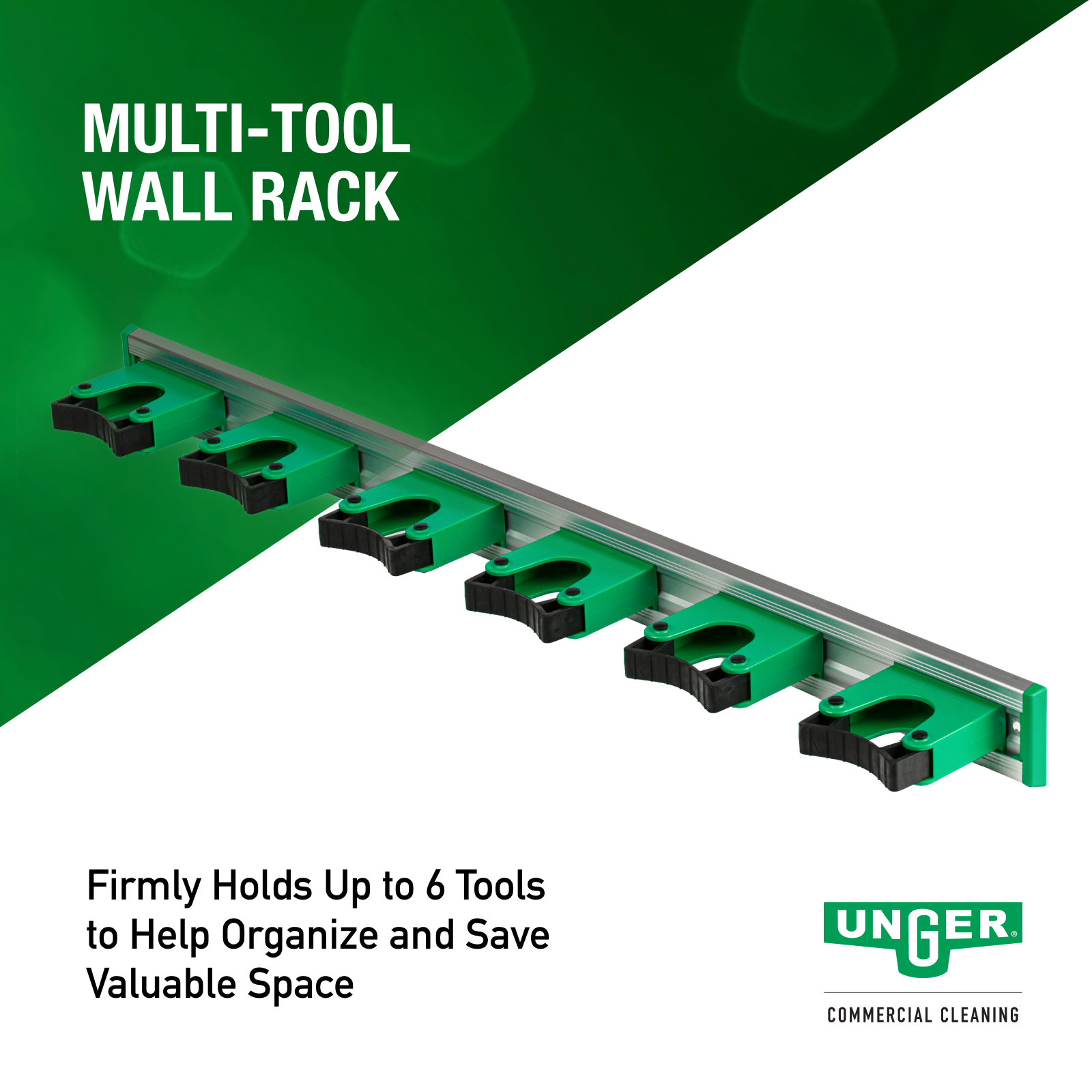 MULTI-TOOL
WALL RACK

Firmly Holds Up to 6 Tools to Help Organize and Save Valuable Space

UNGER®

COMMERCIAL CLEANING