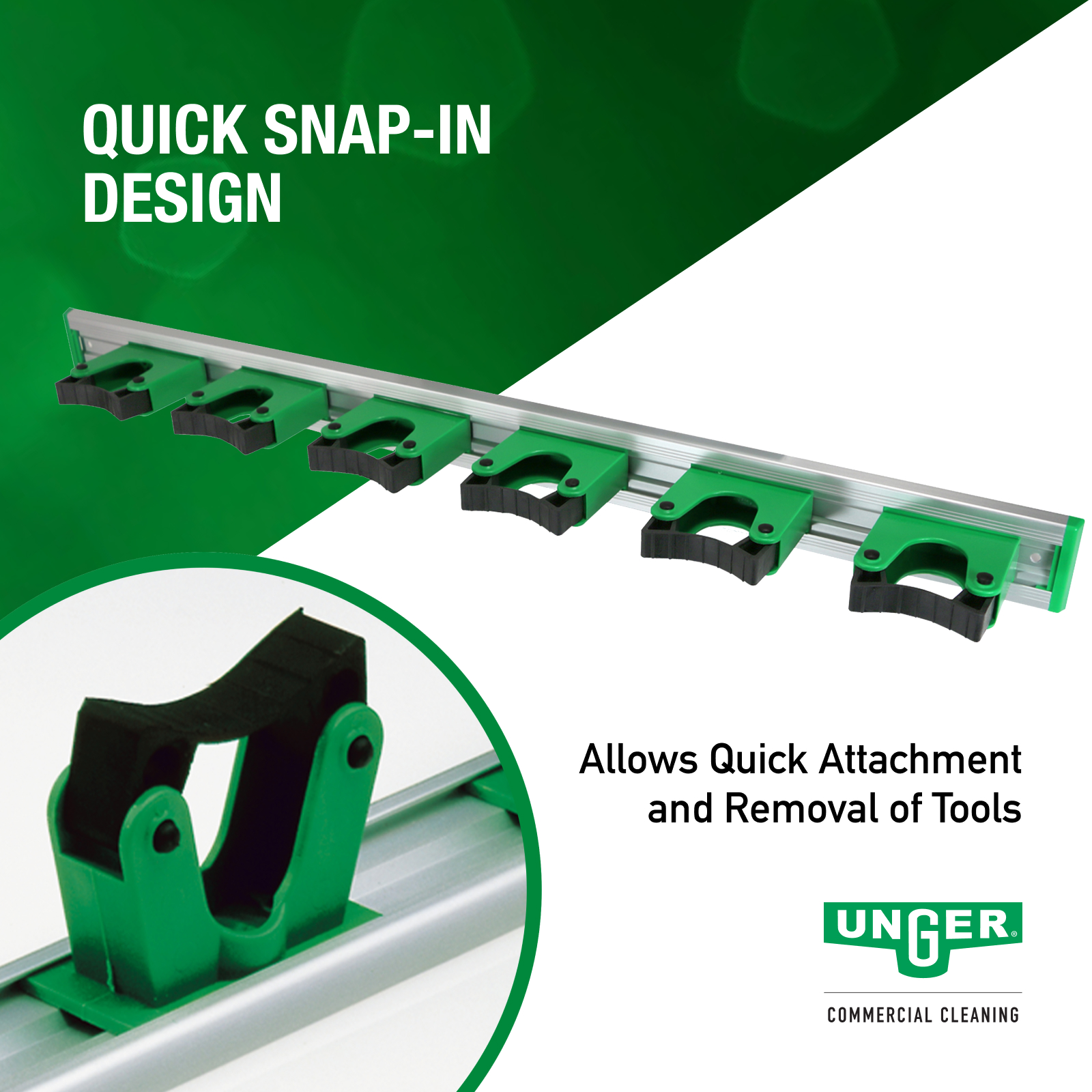 QUICK SNAP-IN DESIGN

Allows Quick Attachment and Removal of Tools

UNGER®

COMMERCIAL CLEANING