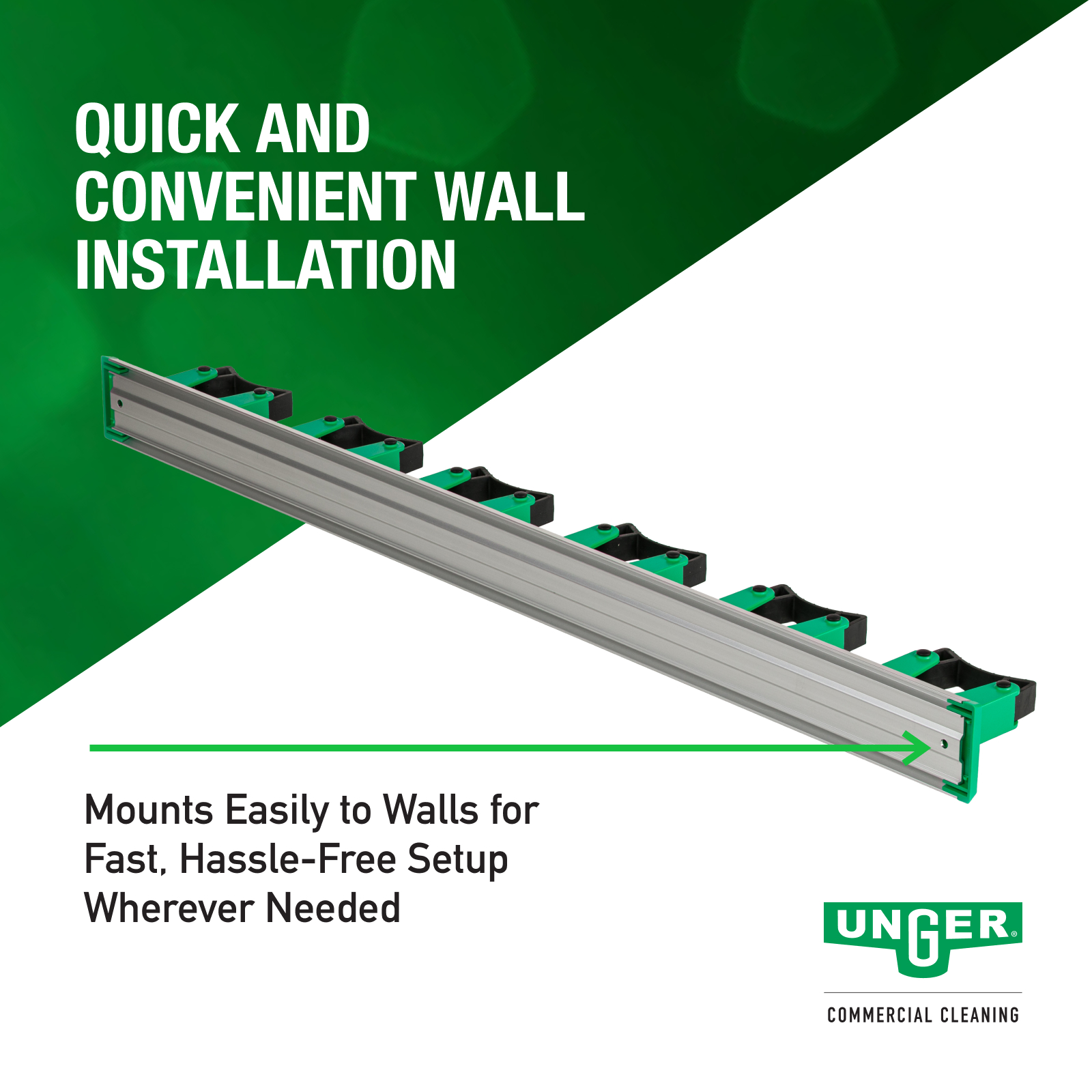 QUICK AND CONVENIENT WALL INSTALLATION

Mounts Easily to Walls for Fast, Hassle-Free Setup Wherever Needed

UNGER®

COMMERCIAL CLEANING