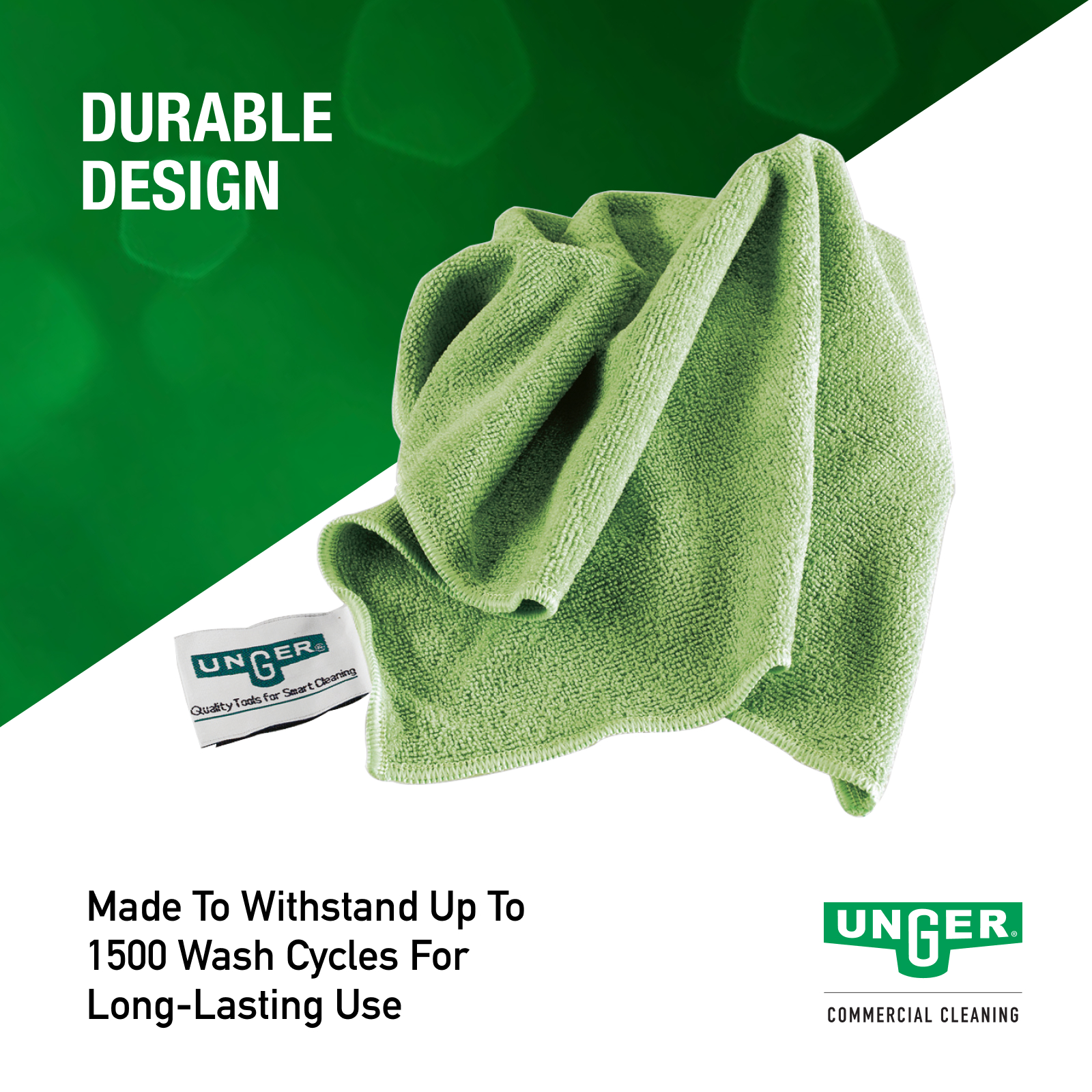 DURABLE DESIGN

UNGER®
Quality Tools for Smart Cleaning

Made To Withstand Up To 1500 Wash Cycles For Long-Lasting Use

UNGER®
COMMERCIAL CLEANING