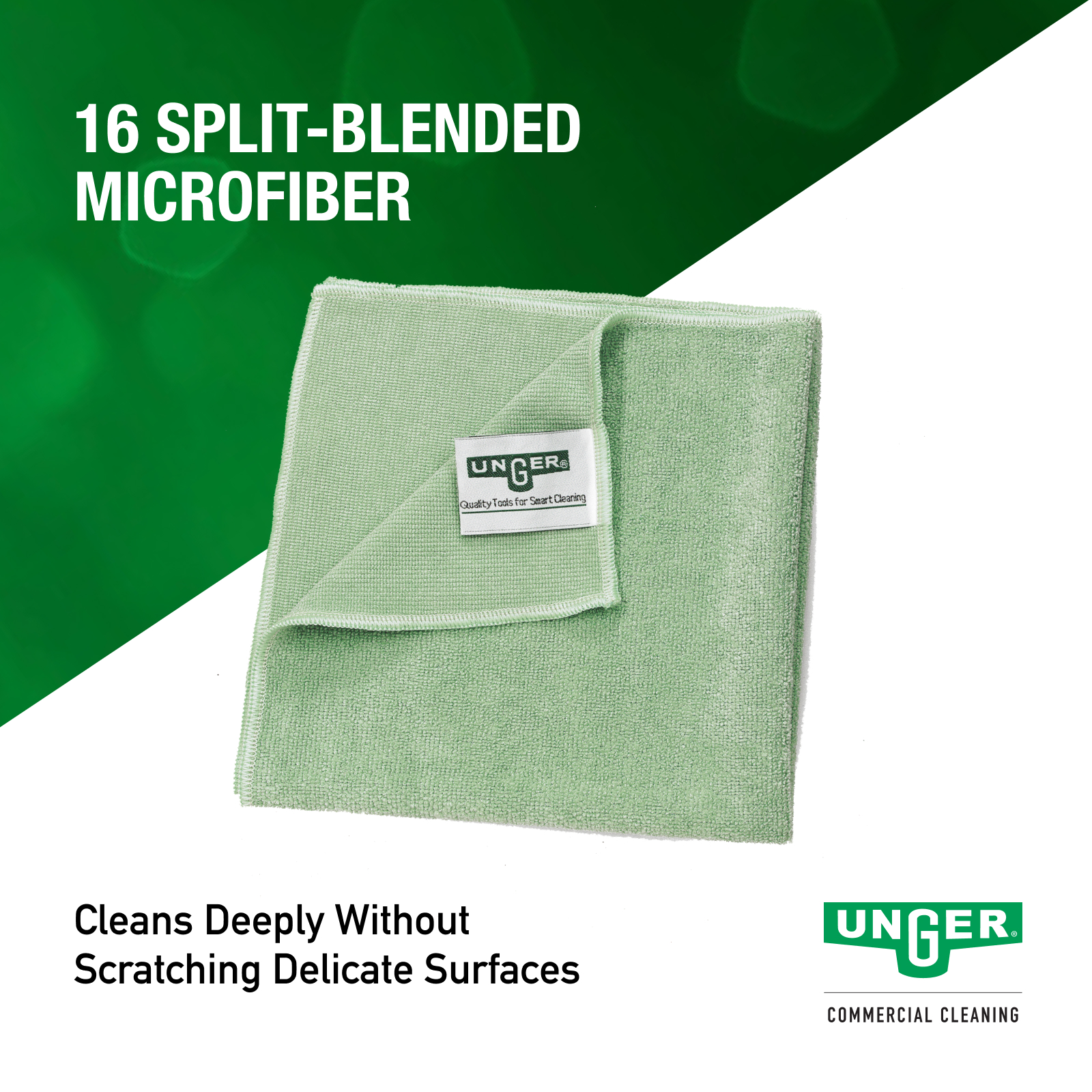 16 SPLIT-BLENDED MICROFIBER

UNGER®
Quality Tools for Smart Cleaning

Cleans Deeply Without Scratching Delicate Surfaces

UNGER®
COMMERCIAL CLEANING