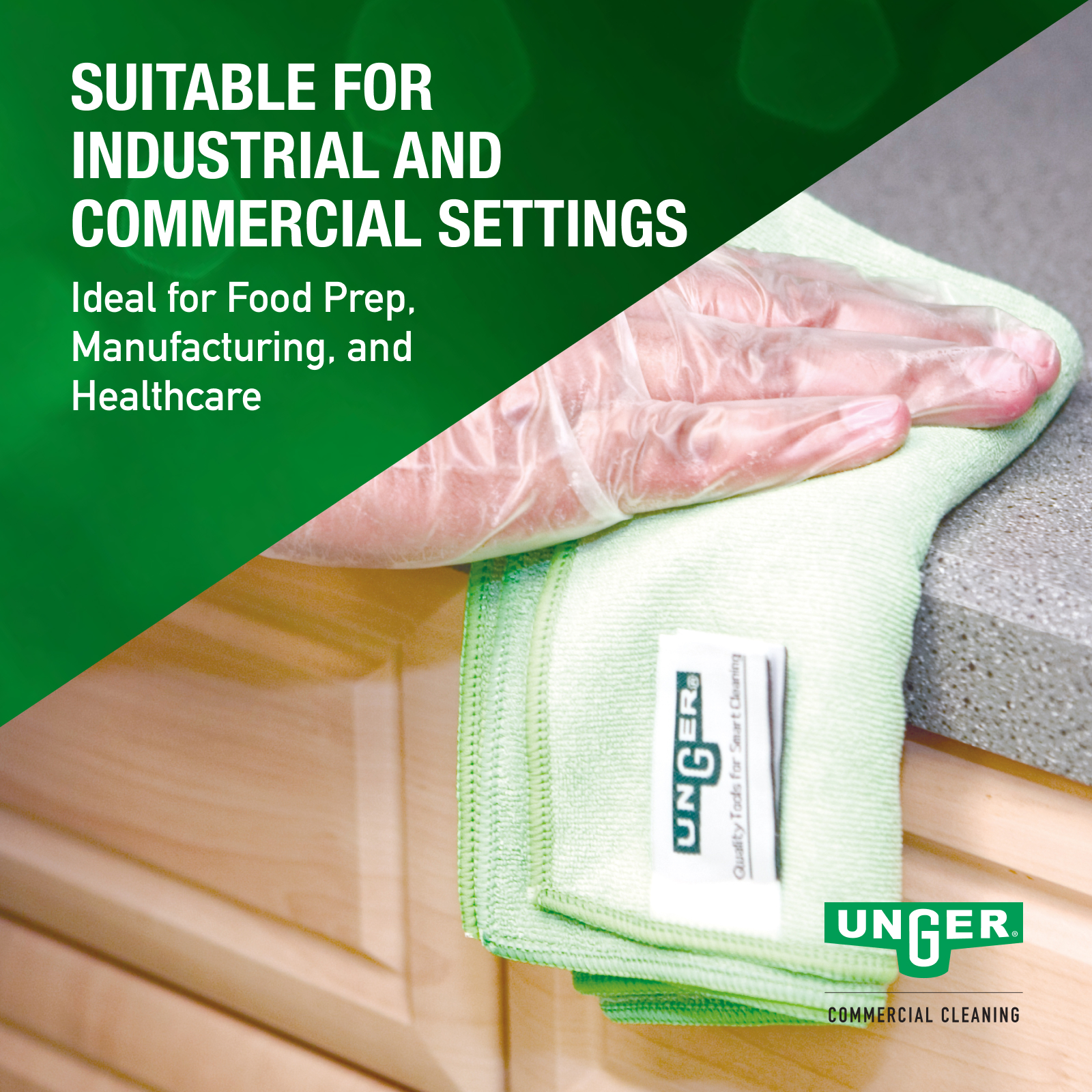 SUITABLE FOR INDUSTRIAL AND COMMERCIAL SETTINGS

Ideal for Food Prep, Manufacturing, and Healthcare

UNGER®
Quality Tools for Smart Cleaning

UNGER®
COMMERCIAL CLEANING