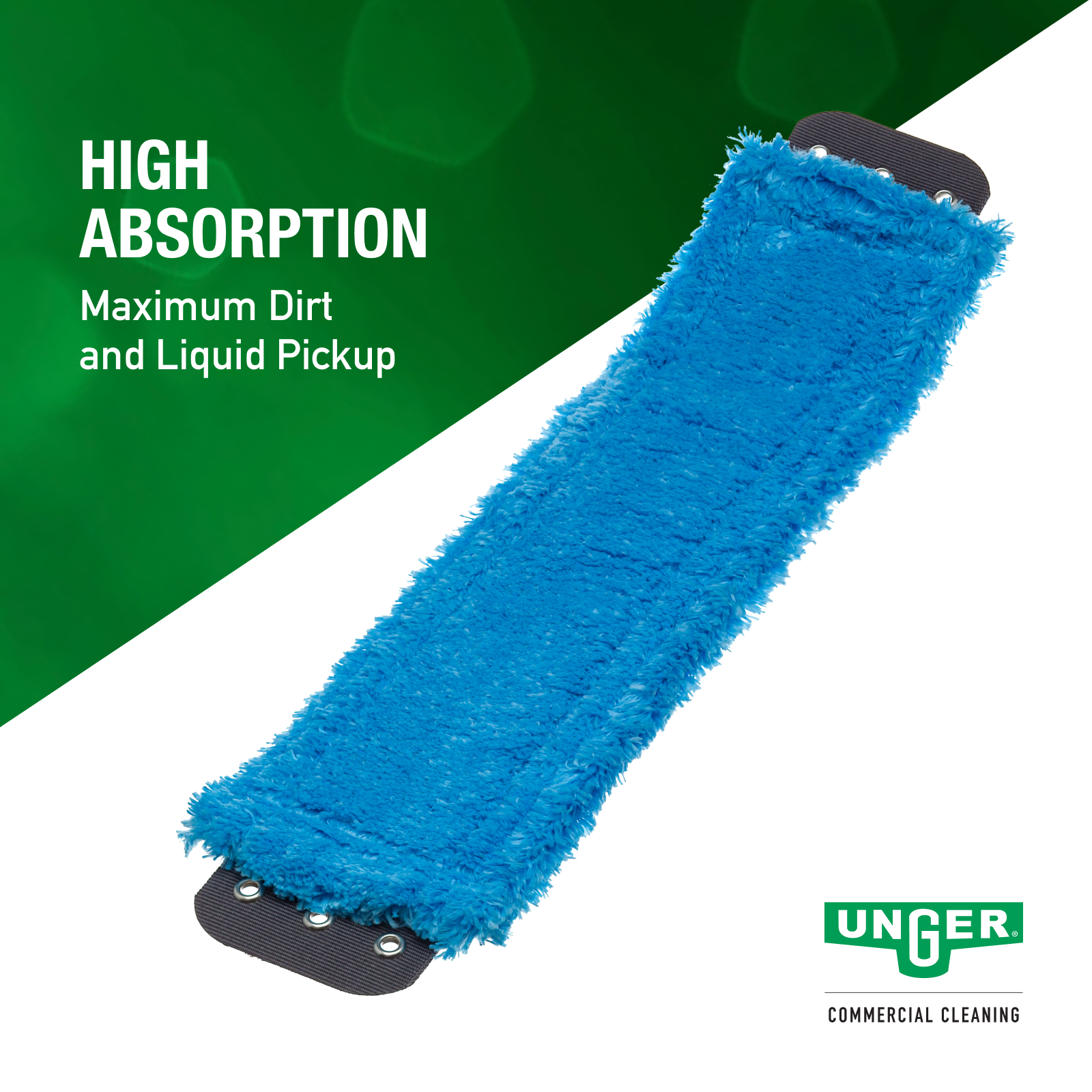 HIGH ABSORPTION

Maximum Dirt and Liquid Pickup

UNGER®

COMMERCIAL CLEANING