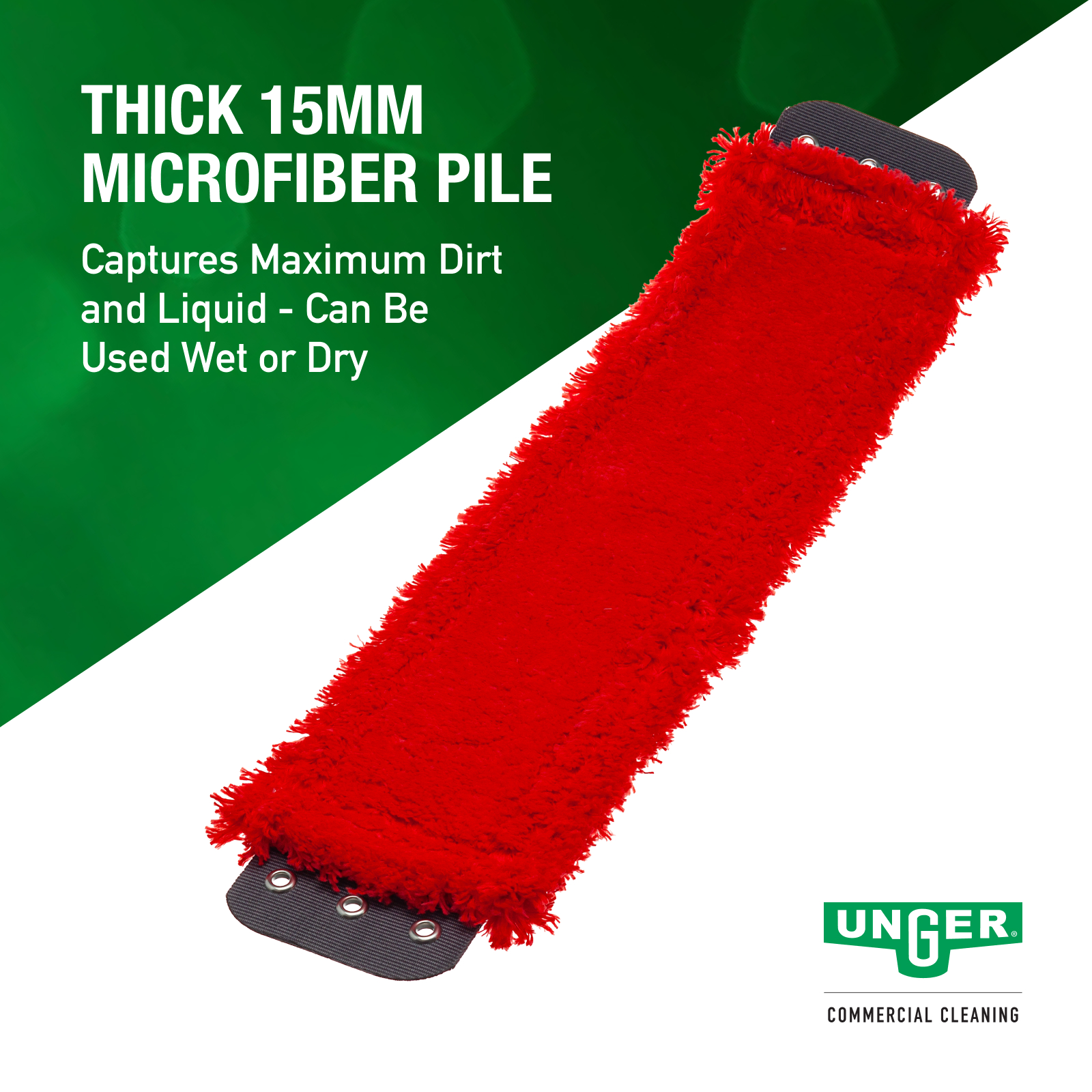 THICK 15MM MICROFIBER PILE

Captures Maximum Dirt and Liquid - Can Be Used Wet or Dry

UNGER®

COMMERCIAL CLEANING