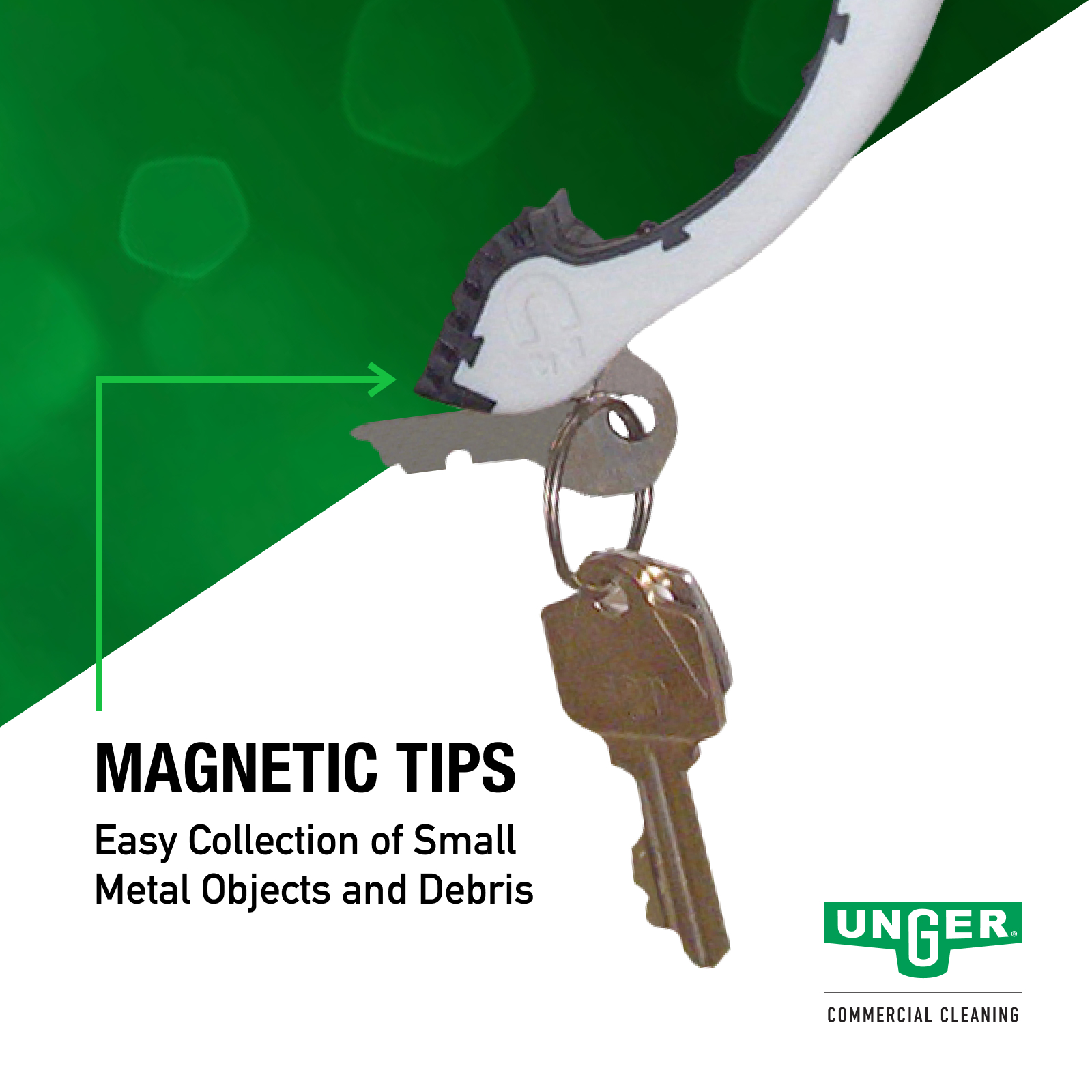 MAGNETIC TIPS

Easy Collection of Small Metal Objects and Debris

UNGER®

COMMERCIAL CLEANING