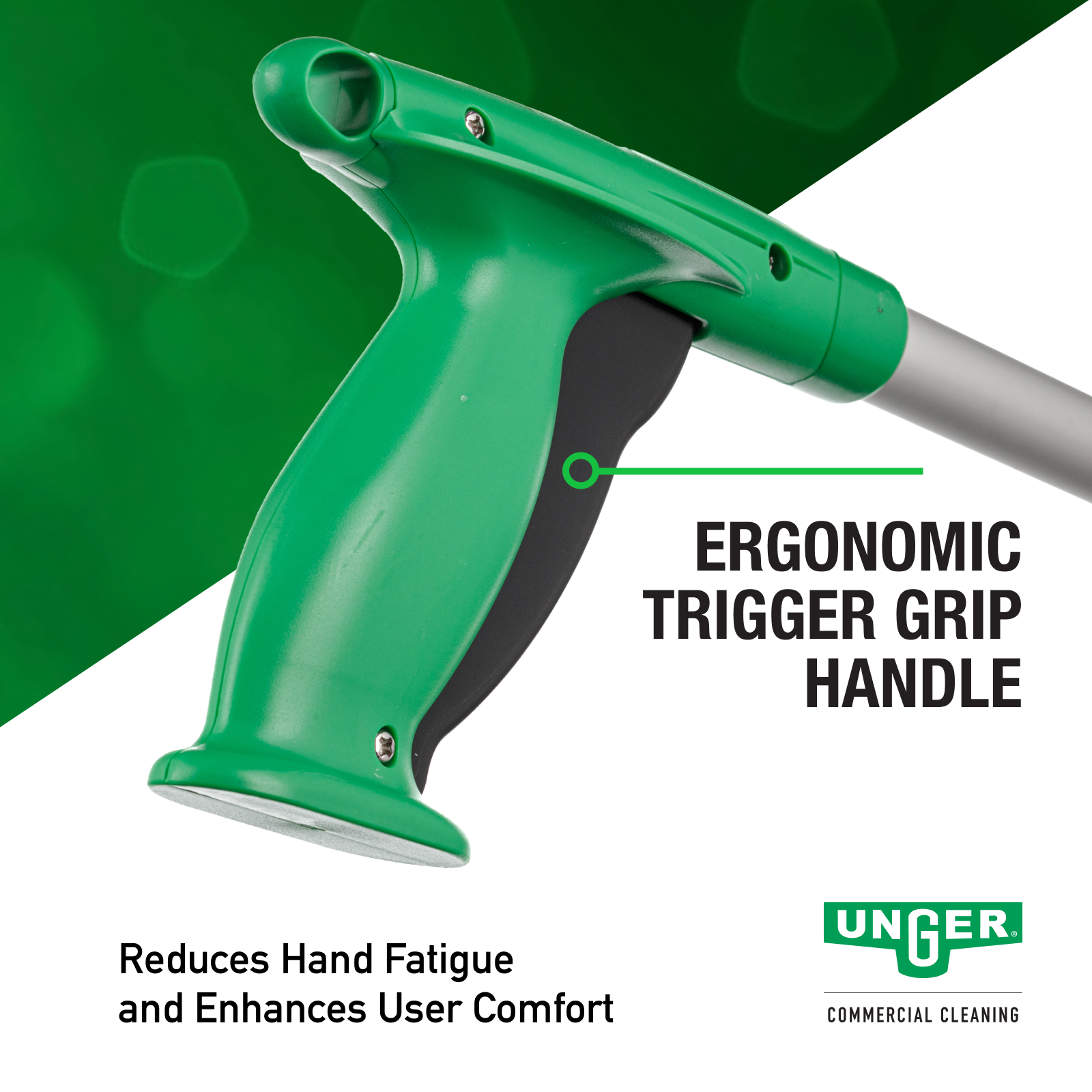 ERGONOMIC TRIGGER GRIP HANDLE

Reduces Hand Fatigue and Enhances User Comfort

UNGER®

COMMERCIAL CLEANING