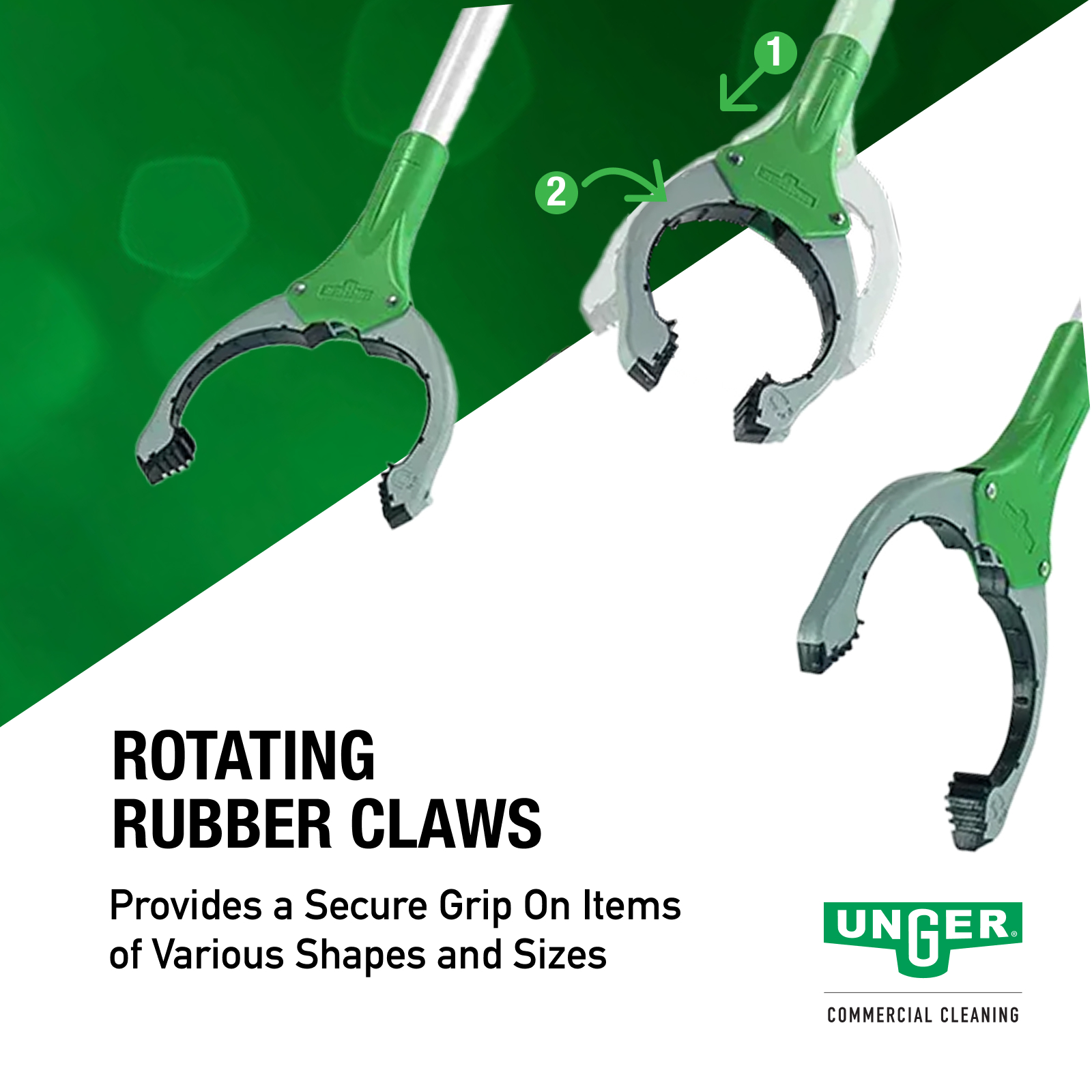 1

2

ROTATING RUBBER CLAWS

Provides a Secure Grip On Items of Various Shapes and Sizes

UNGER®

COMMERCIAL CLEANING