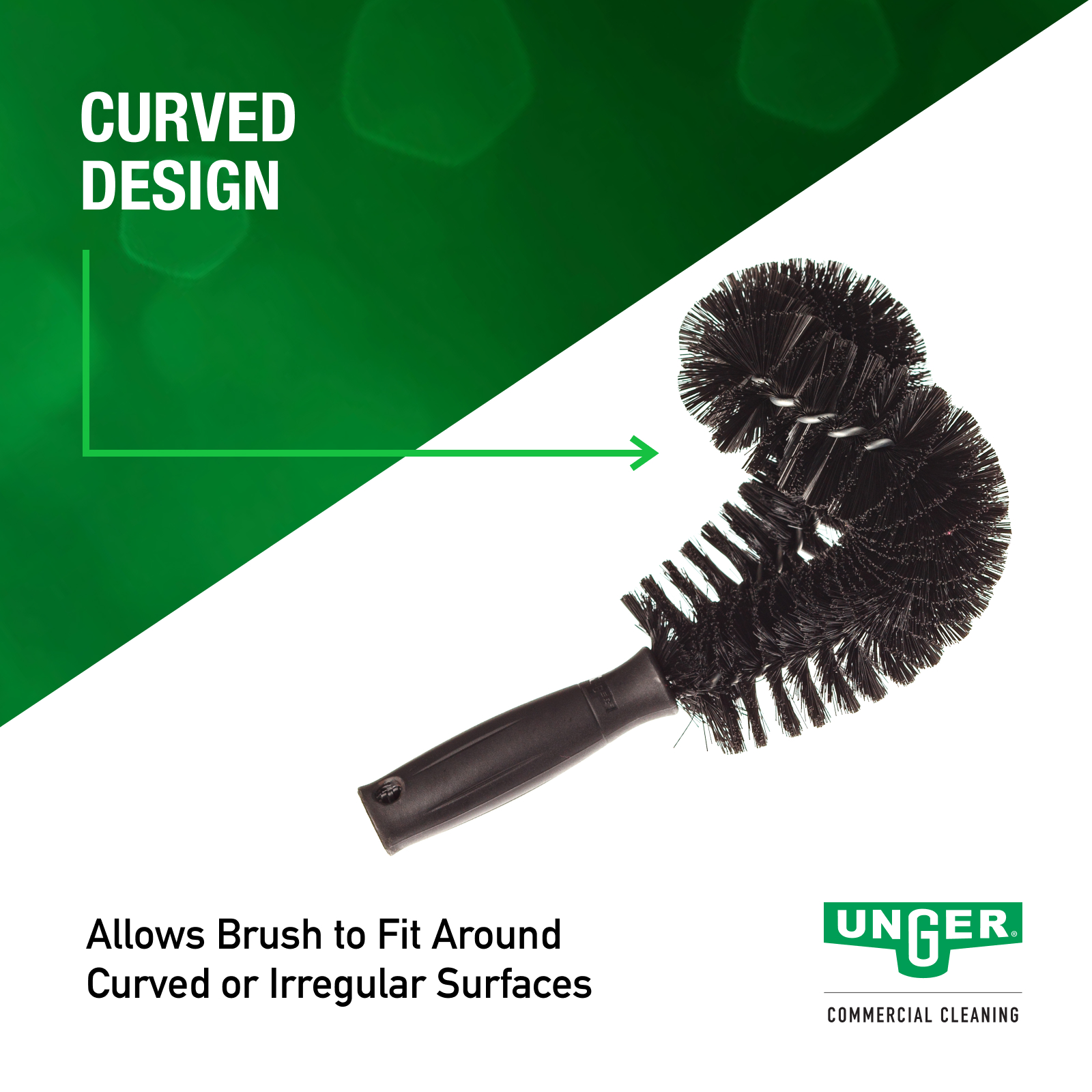 CURVED DESIGN

Allows Brush to Fit Around Curved or Irregular Surfaces

UNGER®

COMMERCIAL CLEANING