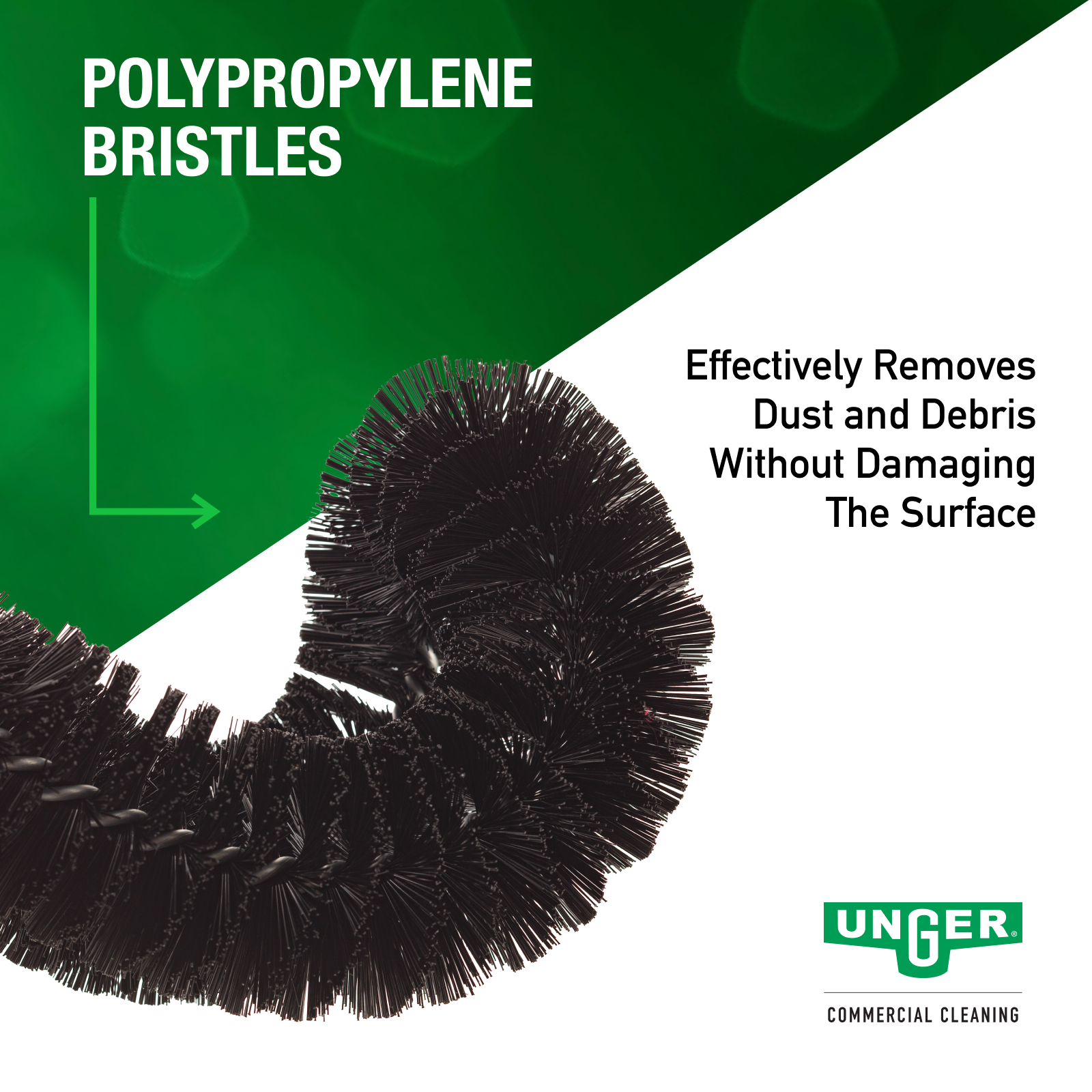 POLYPROPYLENE BRISTLES

Effectively Removes Dust and Debris Without Damaging The Surface

UNGER®

COMMERCIAL CLEANING