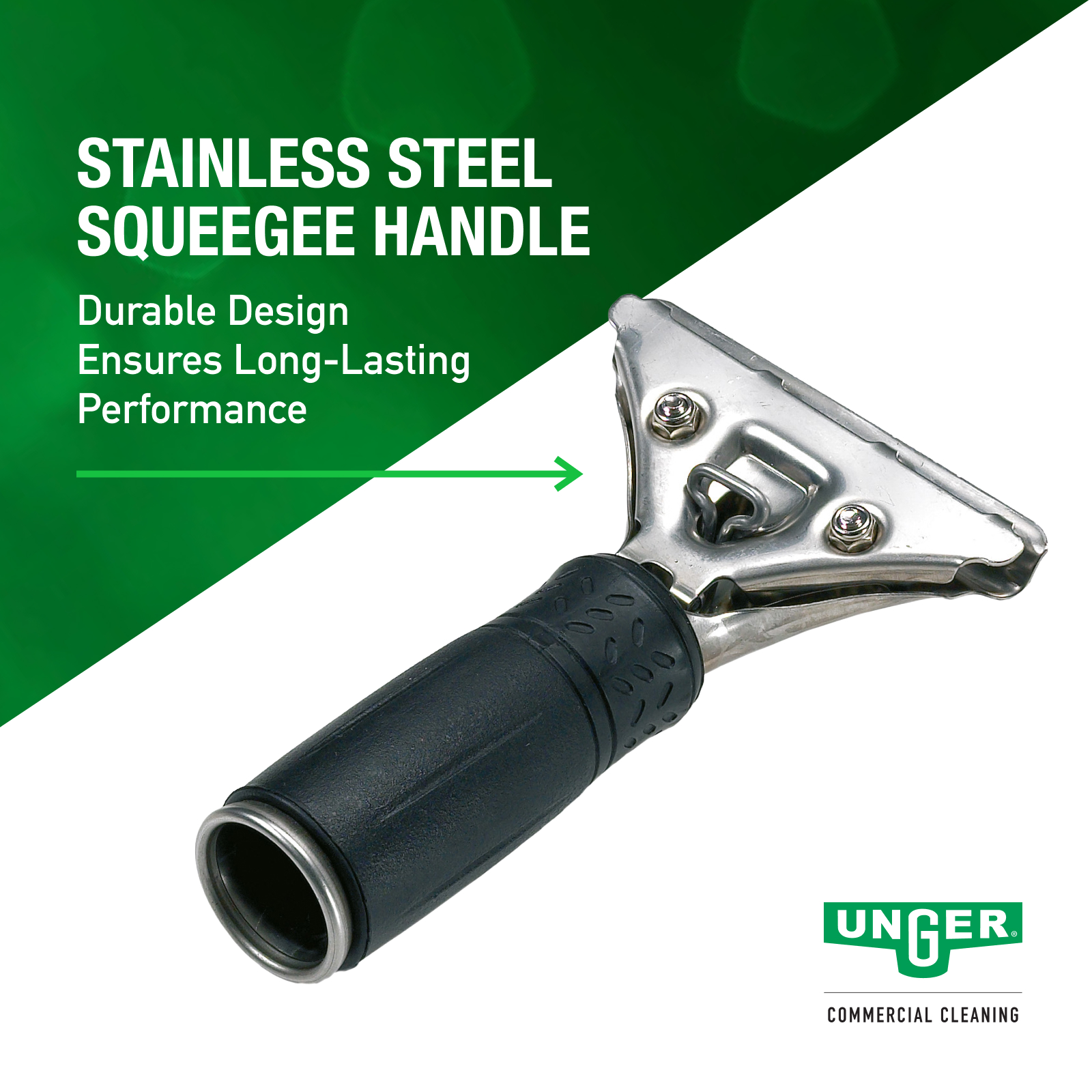 STAINLESS STEEL SQUEEGEE HANDLE

Durable Design Ensures Long-Lasting Performance

UNGER®

COMMERCIAL CLEANING