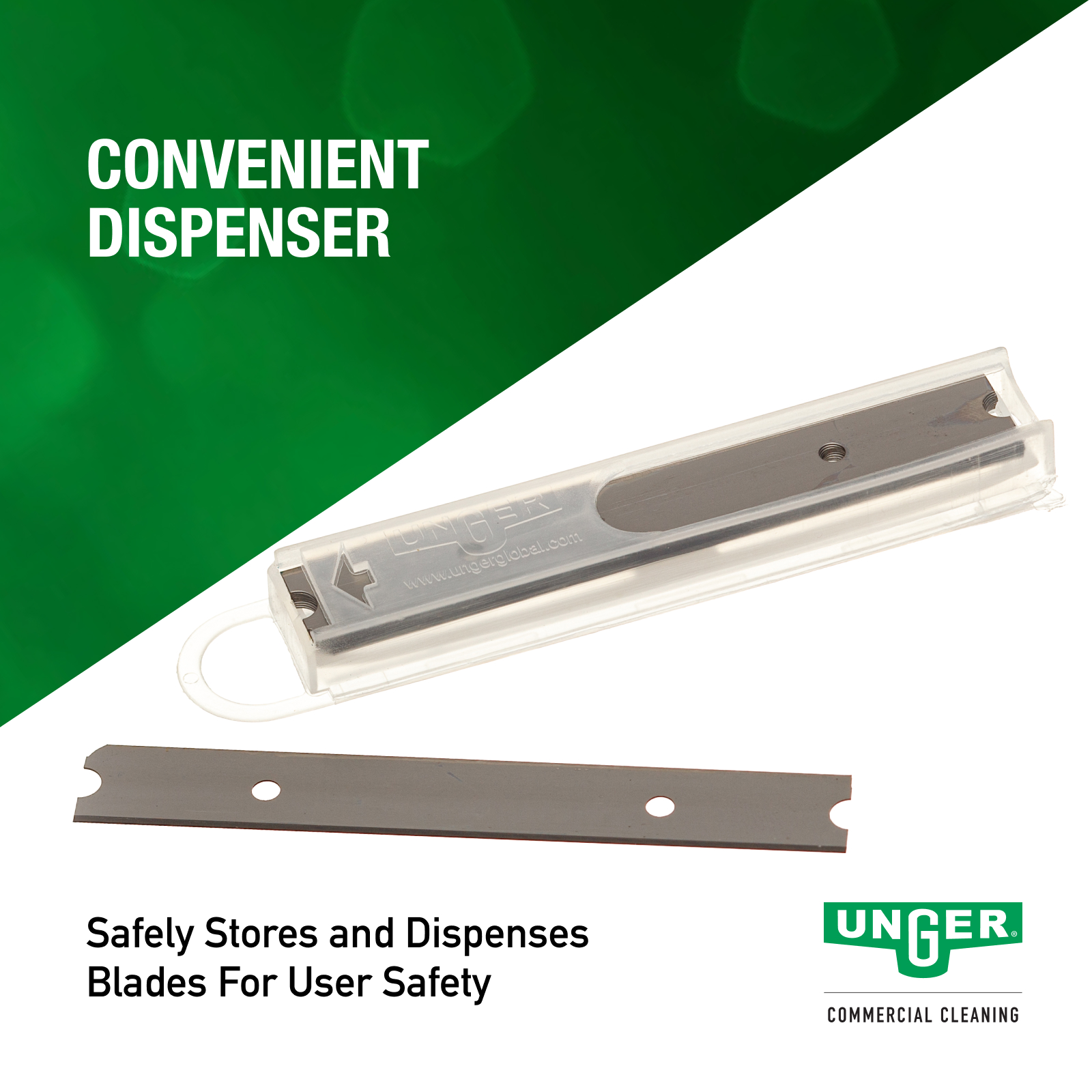 CONVENIENT DISPENSER

UNGER
www.ungerglobal.com

Safely Stores and Dispenses Blades For User Safety

UNGER®
COMMERCIAL CLEANING