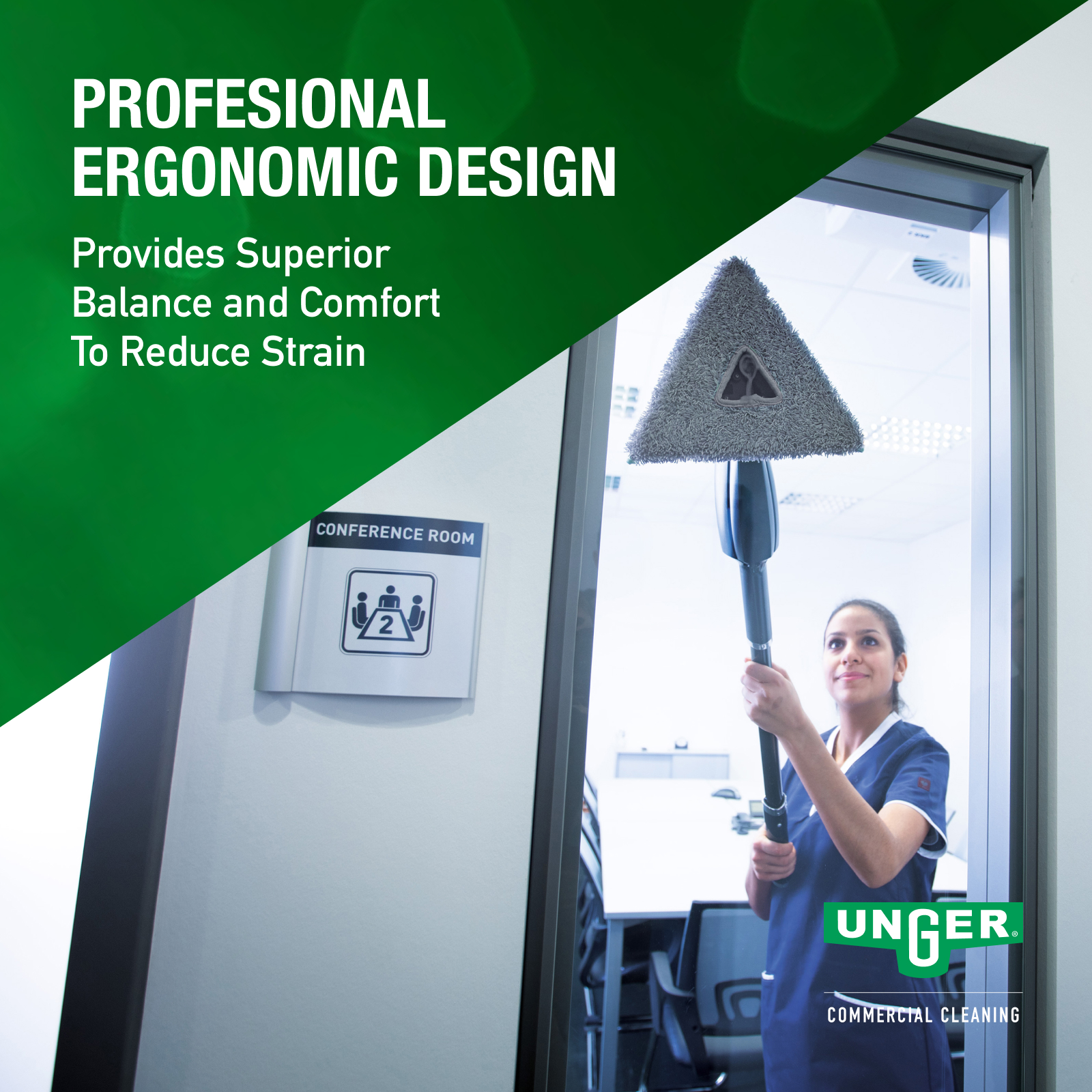 PROFESIONAL ERGONOMIC DESIGN

Provides Superior Balance and Comfort To Reduce Strain

CONFERENCE ROOM

2

UNGER®

COMMERCIAL CLEANING