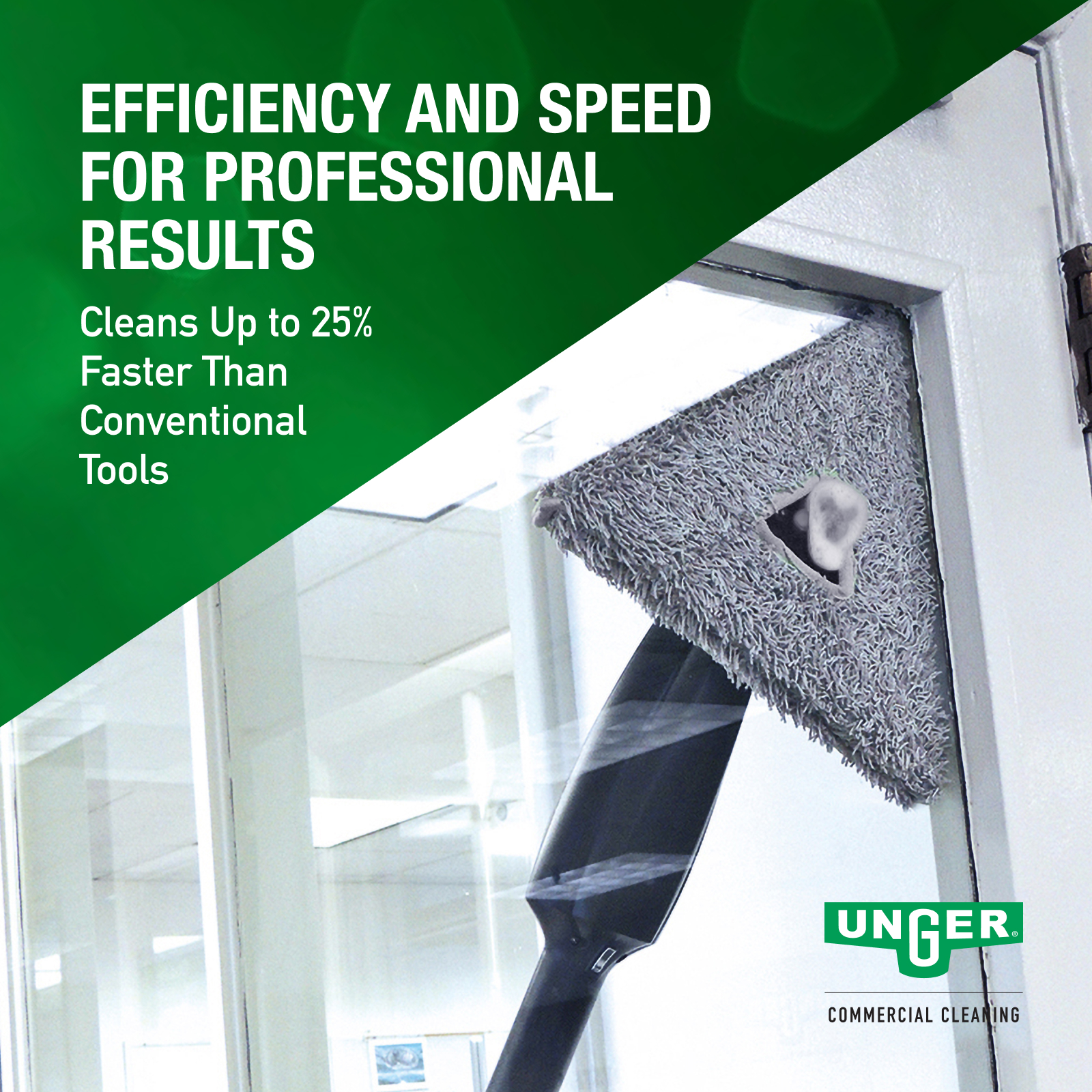 EFFICIENCY AND SPEED FOR PROFESSIONAL RESULTS

Cleans Up to 25% Faster Than Conventional Tools

UNGER®

COMMERCIAL CLEANING