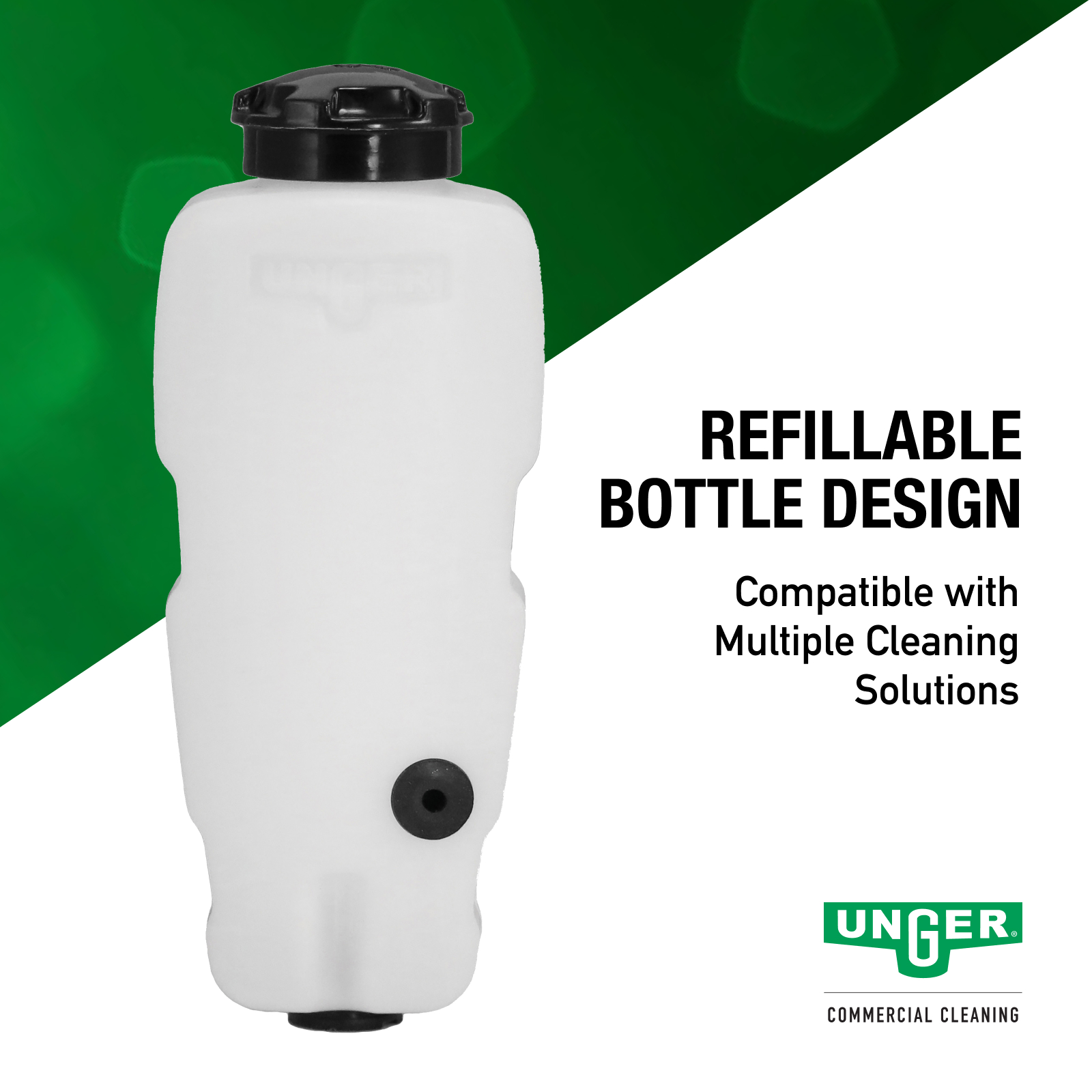 UNGER

REFILLABLE BOTTLE DESIGN

Compatible with Multiple Cleaning Solutions

UNGER®

COMMERCIAL CLEANING