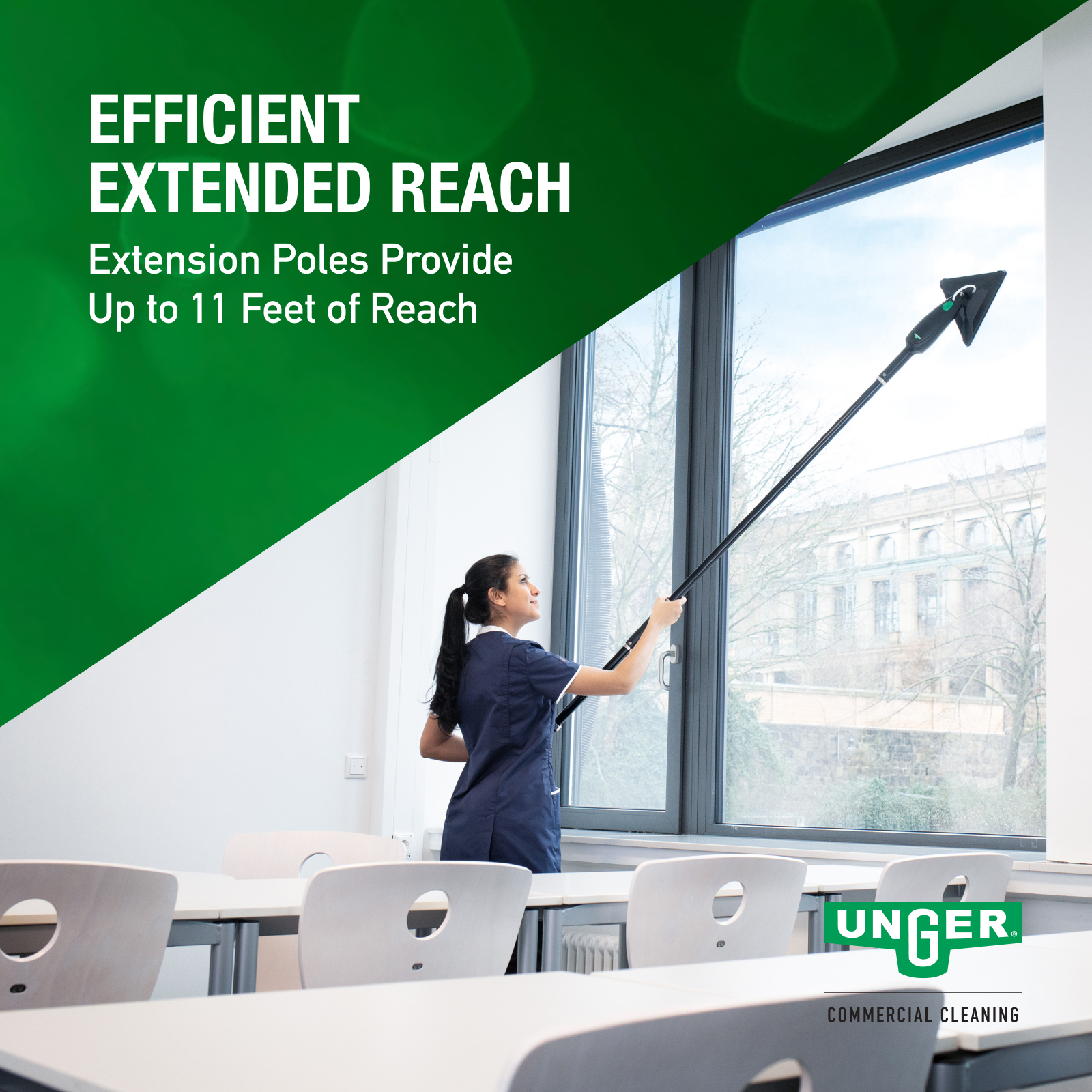 EFFICIENT
EXTENDED REACH

Extension Poles Provide Up to 11 Feet of Reach

UNGER®

COMMERCIAL CLEANING