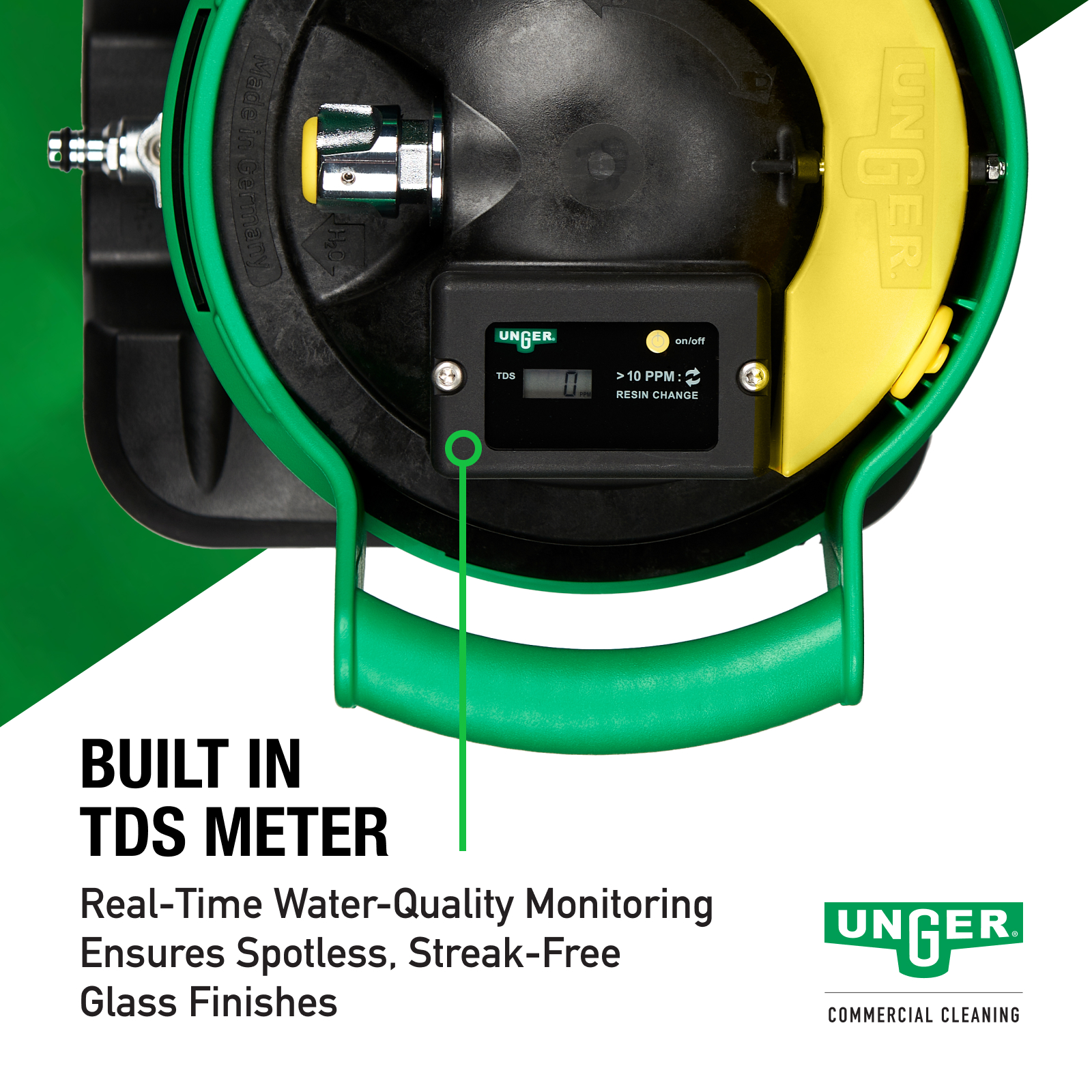 Made in Germany

$H_2O$

UNGER

UNGER

on/off

TDS

0

PPM

> 10 PPM :

RESIN CHANGE

BUILT IN
TDS METER

Real-Time Water-Quality Monitoring Ensures Spotless, Streak-Free Glass Finishes

UNGER

COMMERCIAL CLEANING