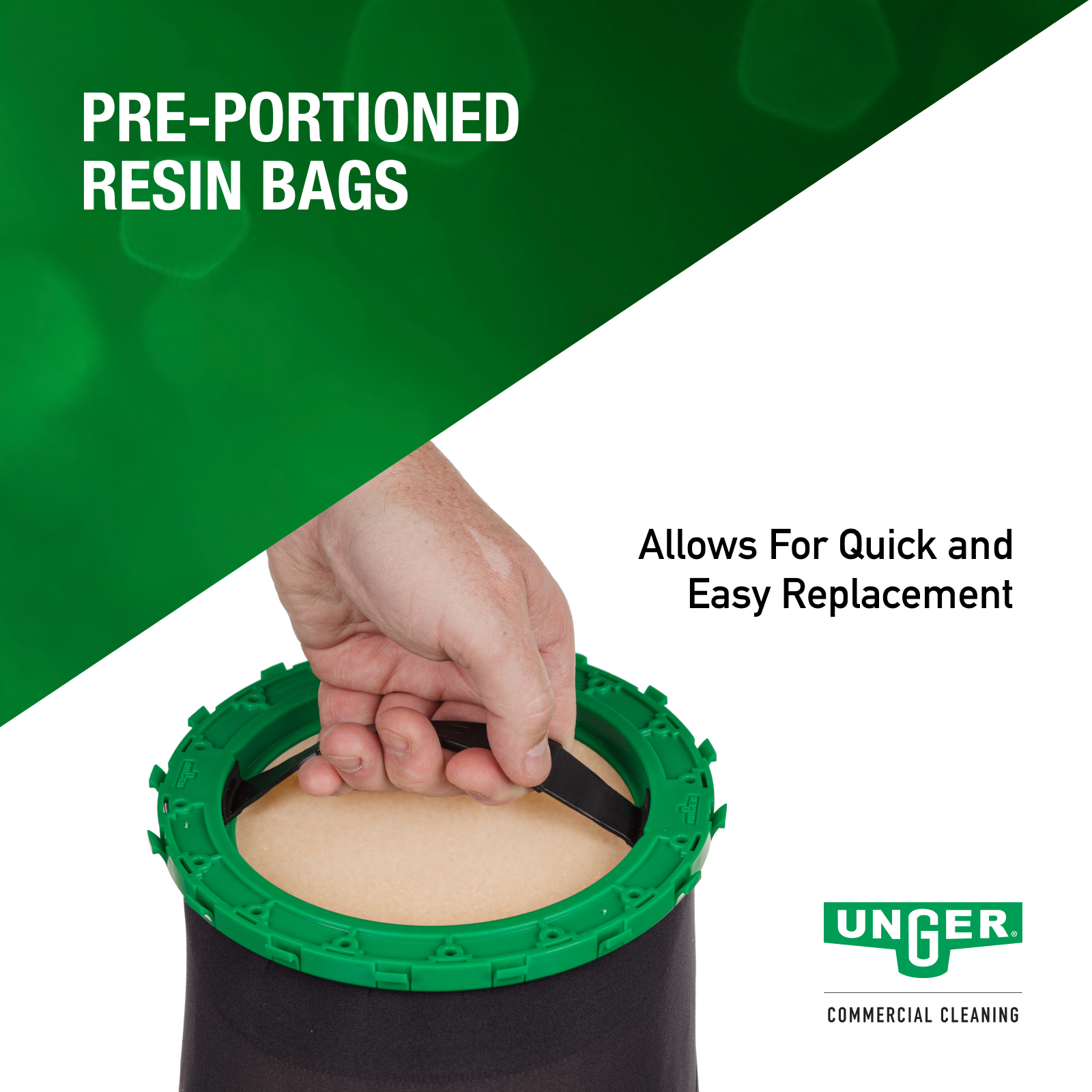 PRE-PORTIONED RESIN BAGS

Allows For Quick and Easy Replacement

UNGER®

COMMERCIAL CLEANING