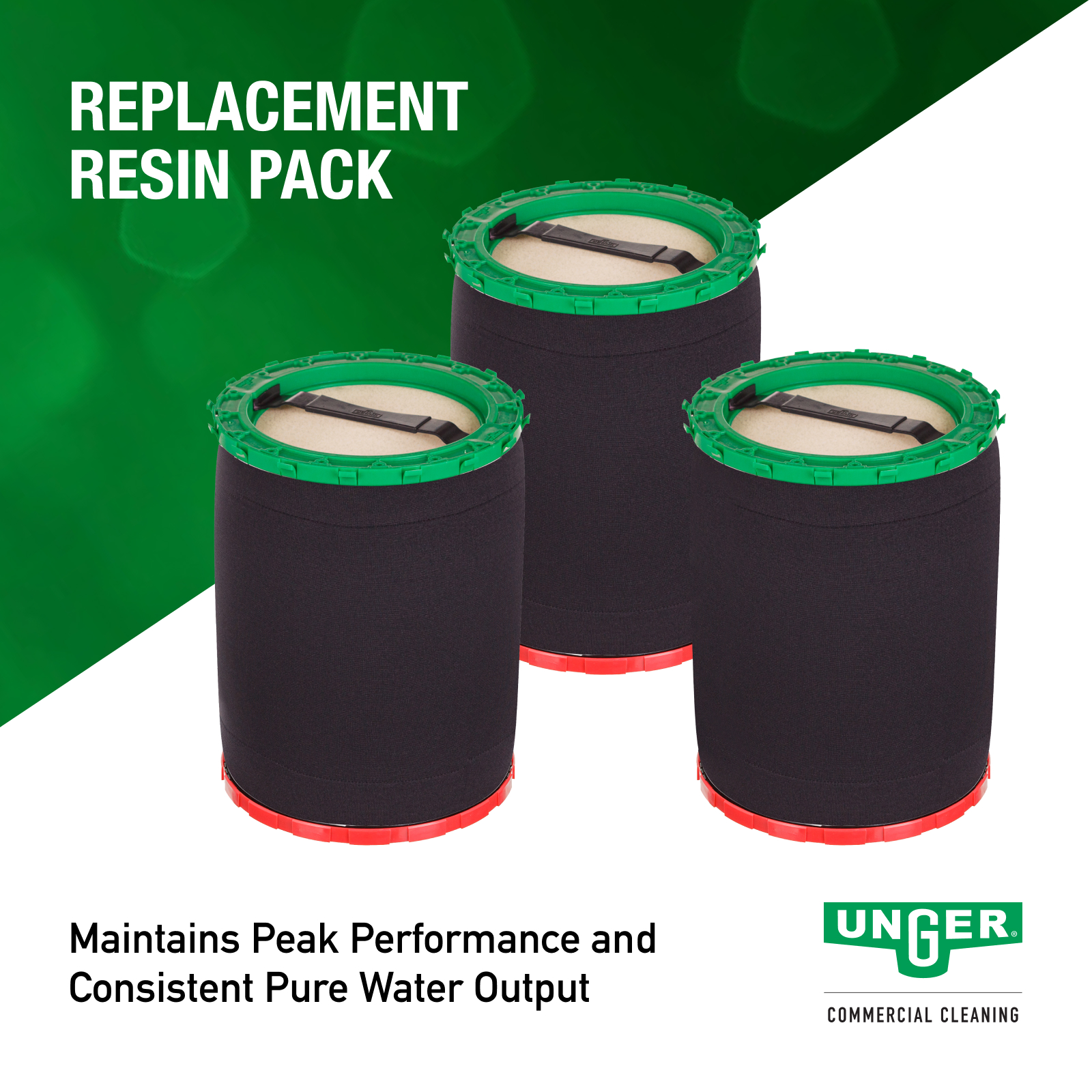 REPLACEMENT RESIN PACK

Maintains Peak Performance and Consistent Pure Water Output

UNGER®

COMMERCIAL CLEANING