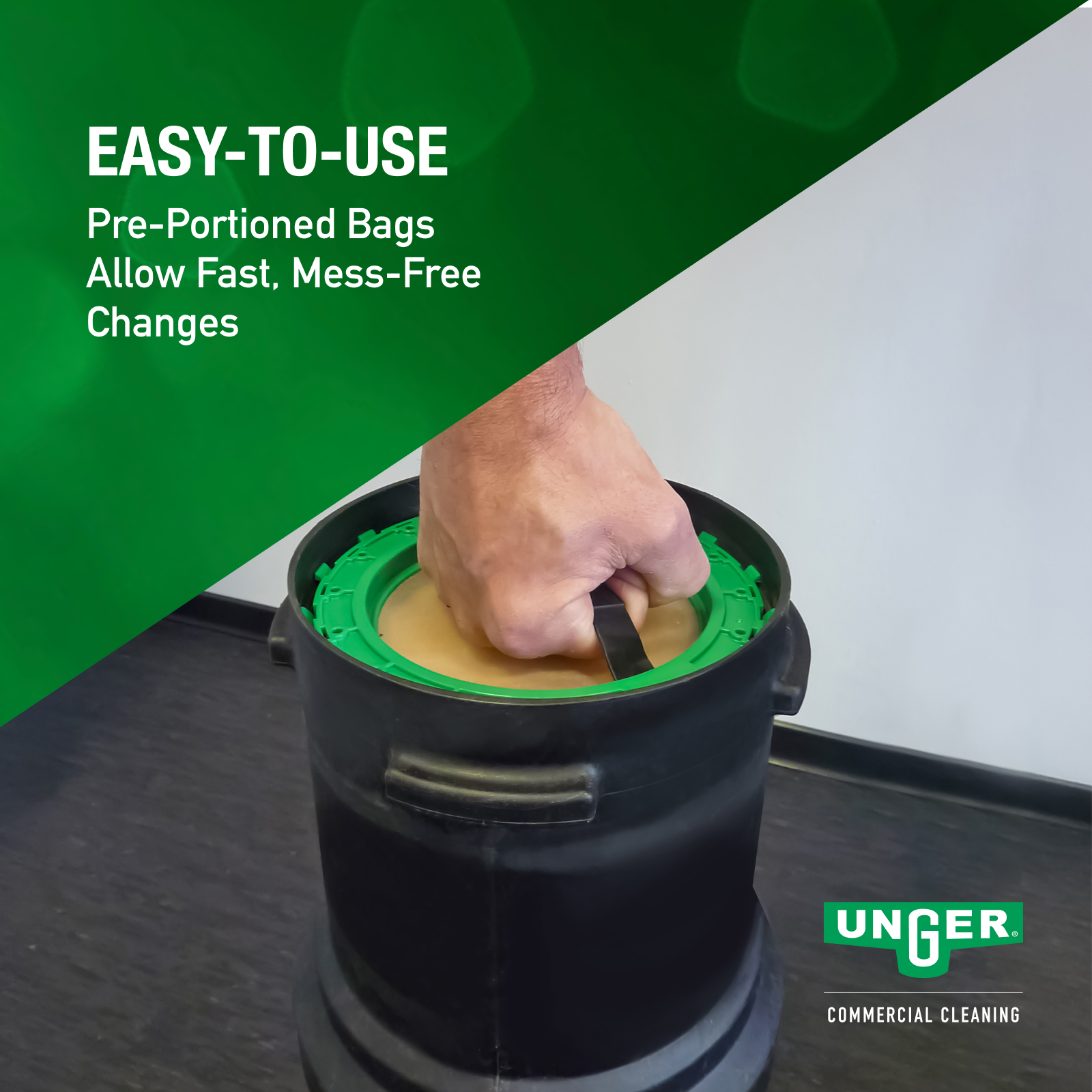 EASY-TO-USE

Pre-Portioned Bags Allow Fast, Mess-Free Changes

UNGER®

COMMERCIAL CLEANING