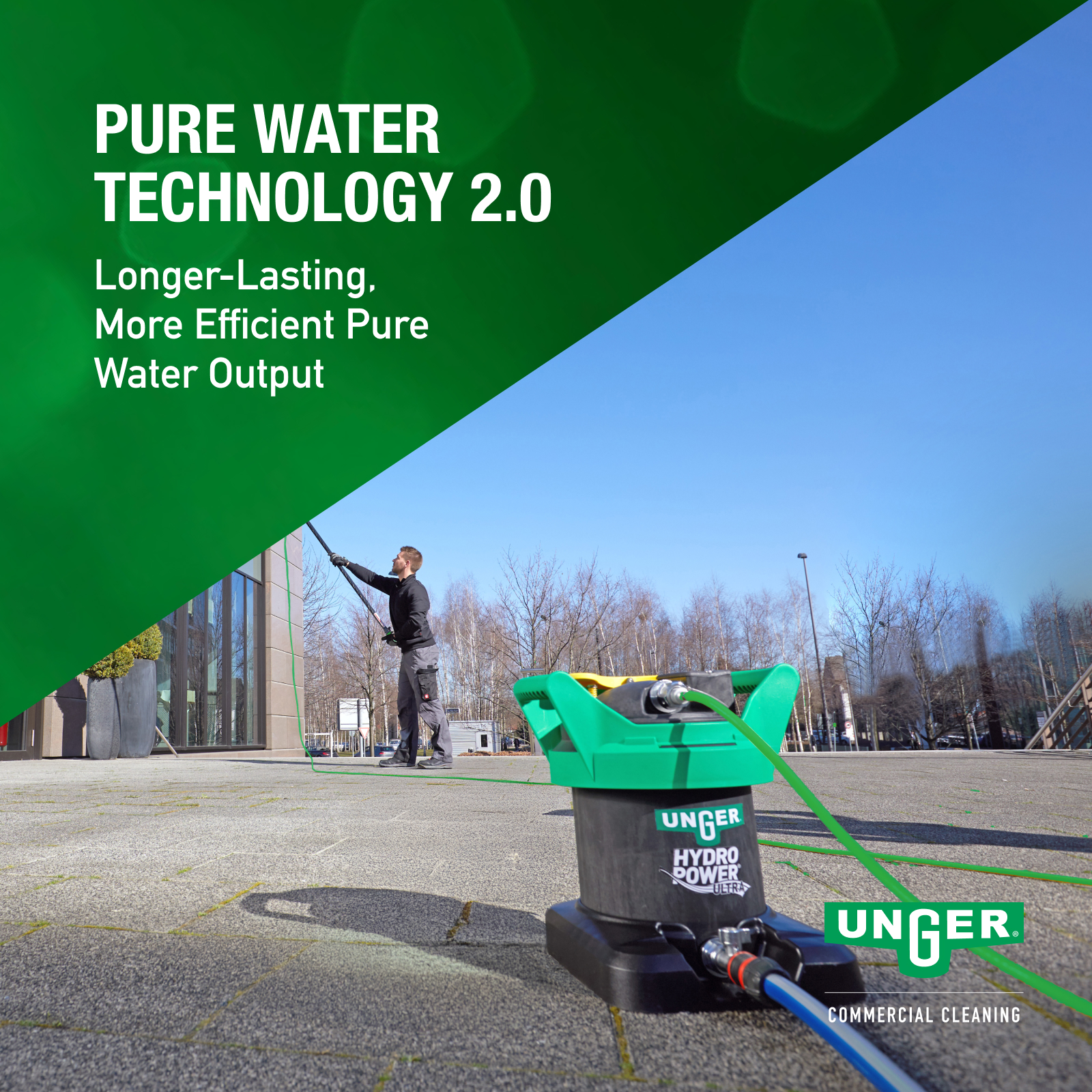 PURE WATER TECHNOLOGY 2.0

Longer-Lasting, More Efficient Pure Water Output

UNGER
HYDRO POWER ULTRA

UNGER®
COMMERCIAL CLEANING