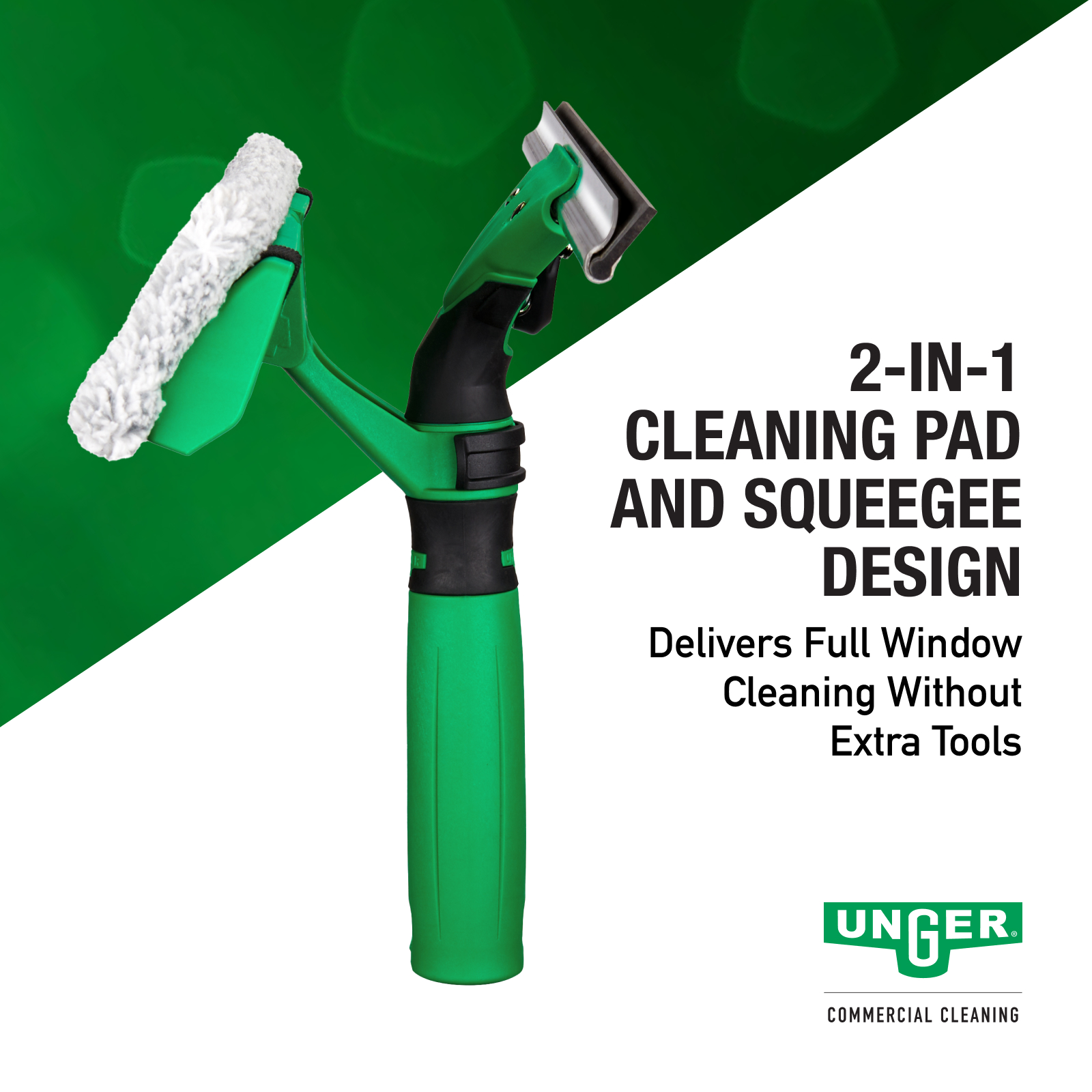 2-IN-1
CLEANING PAD
AND SQUEEGEE
DESIGN

Delivers Full Window Cleaning Without Extra Tools

UNGER®

COMMERCIAL CLEANING