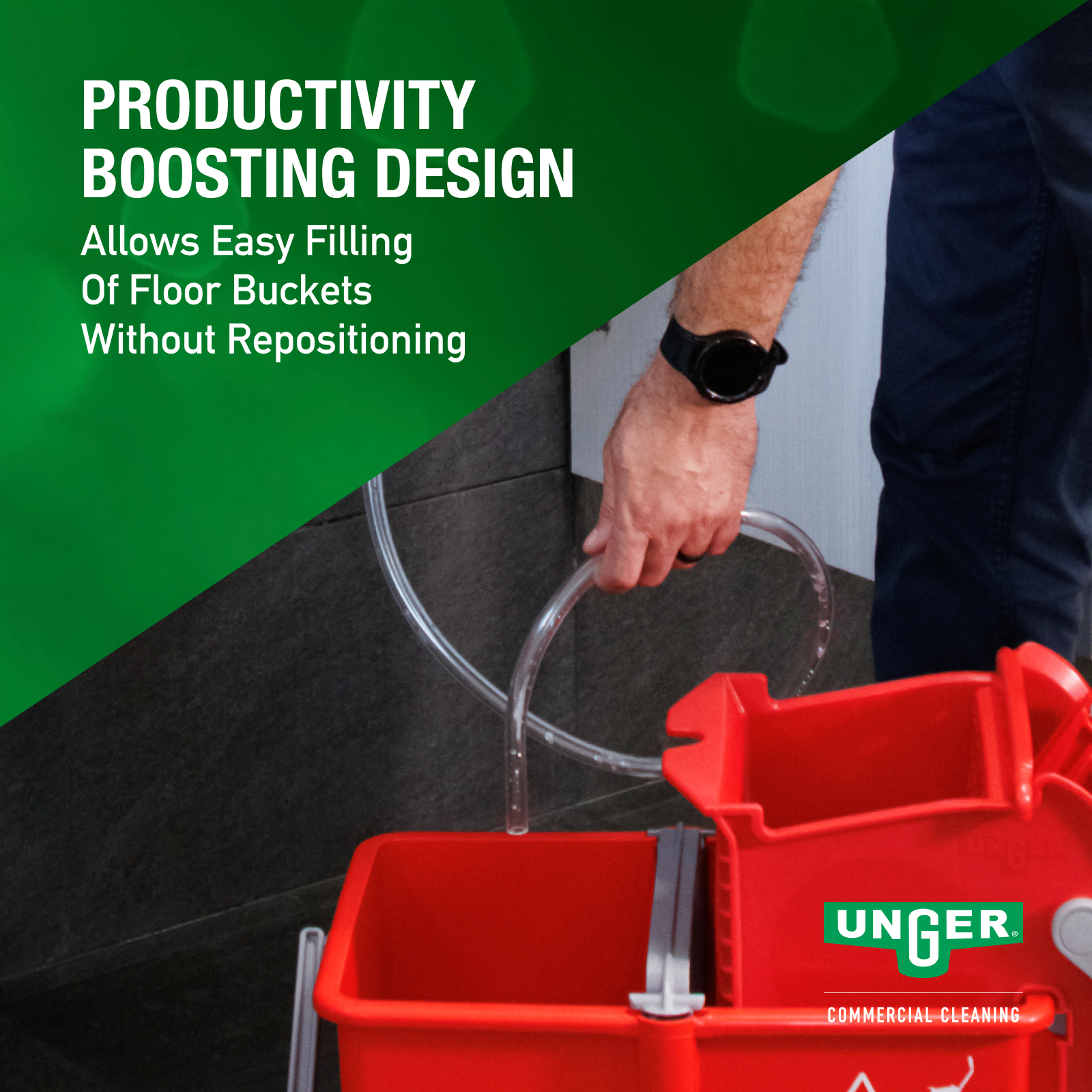 PRODUCTIVITY BOOSTING DESIGN

Allows Easy Filling Of Floor Buckets Without Repositioning

UNGER®

COMMERCIAL CLEANING