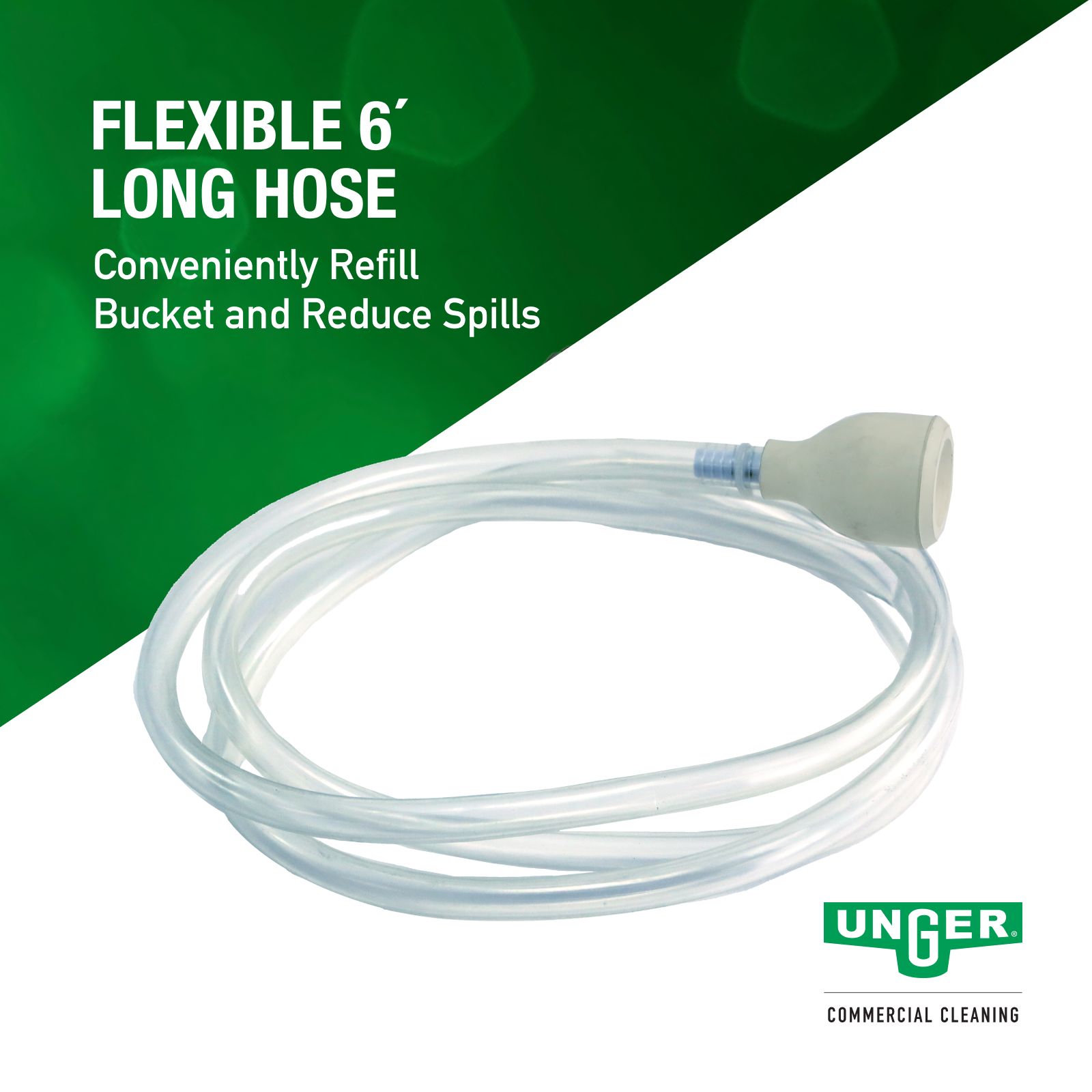 FLEXIBLE 6′ LONG HOSE

Conveniently Refill Bucket and Reduce Spills

UNGER®

COMMERCIAL CLEANING